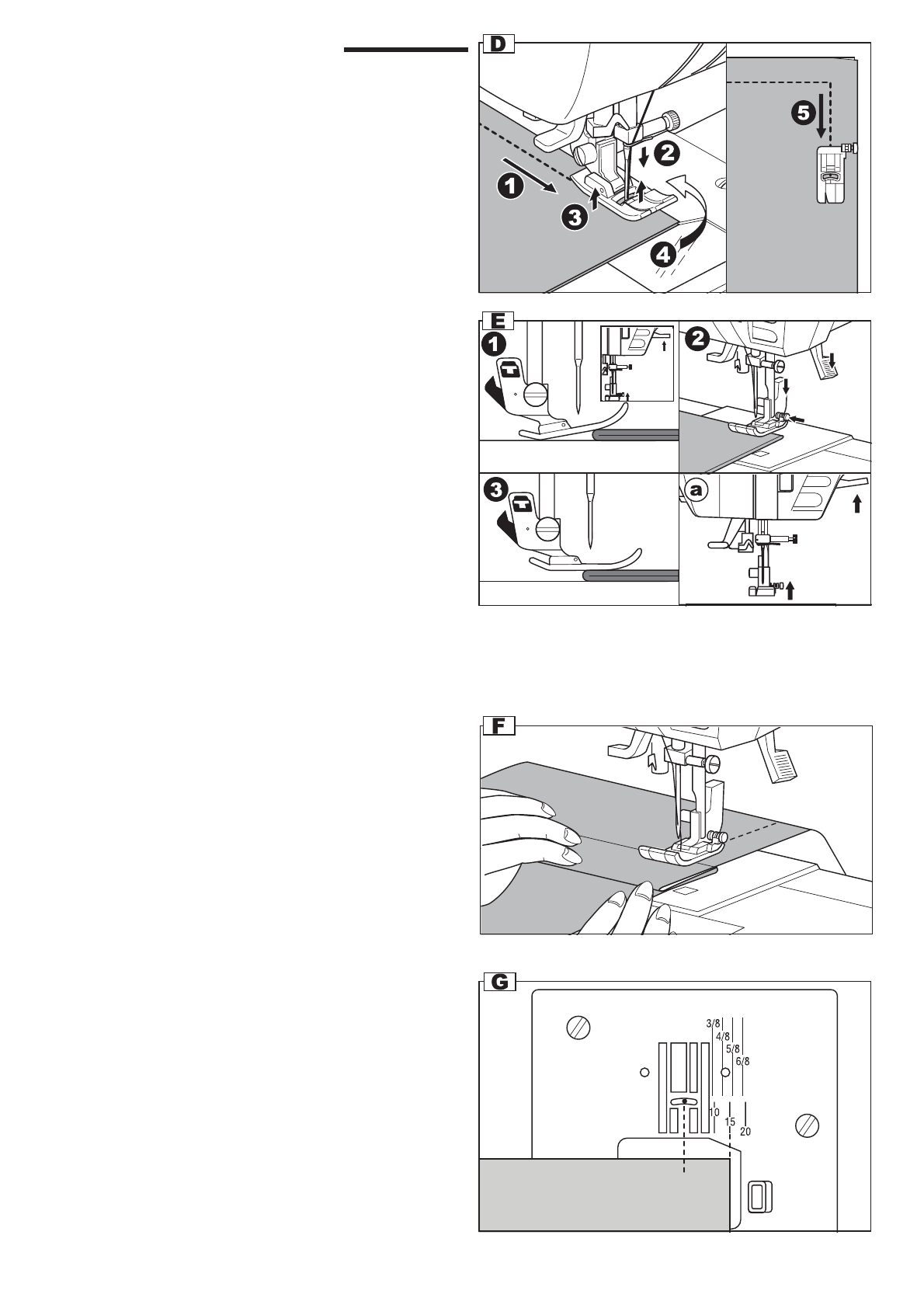 D
1
2
3
4
5

E
1
2
3
a

F

G
3/8
4/8
5/8
6/8
10
15
20