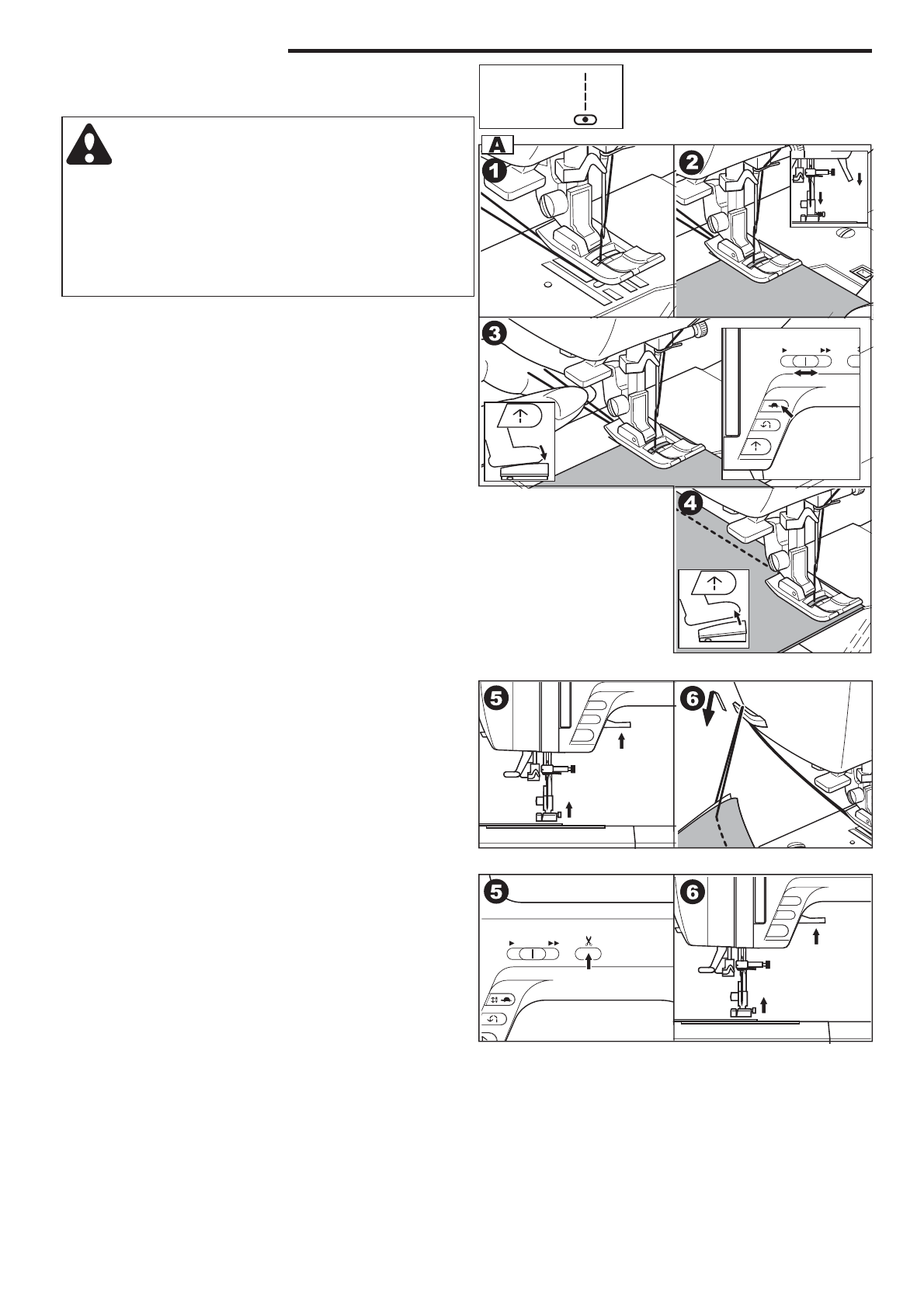 A

1

2

3

4

5

6

5

6