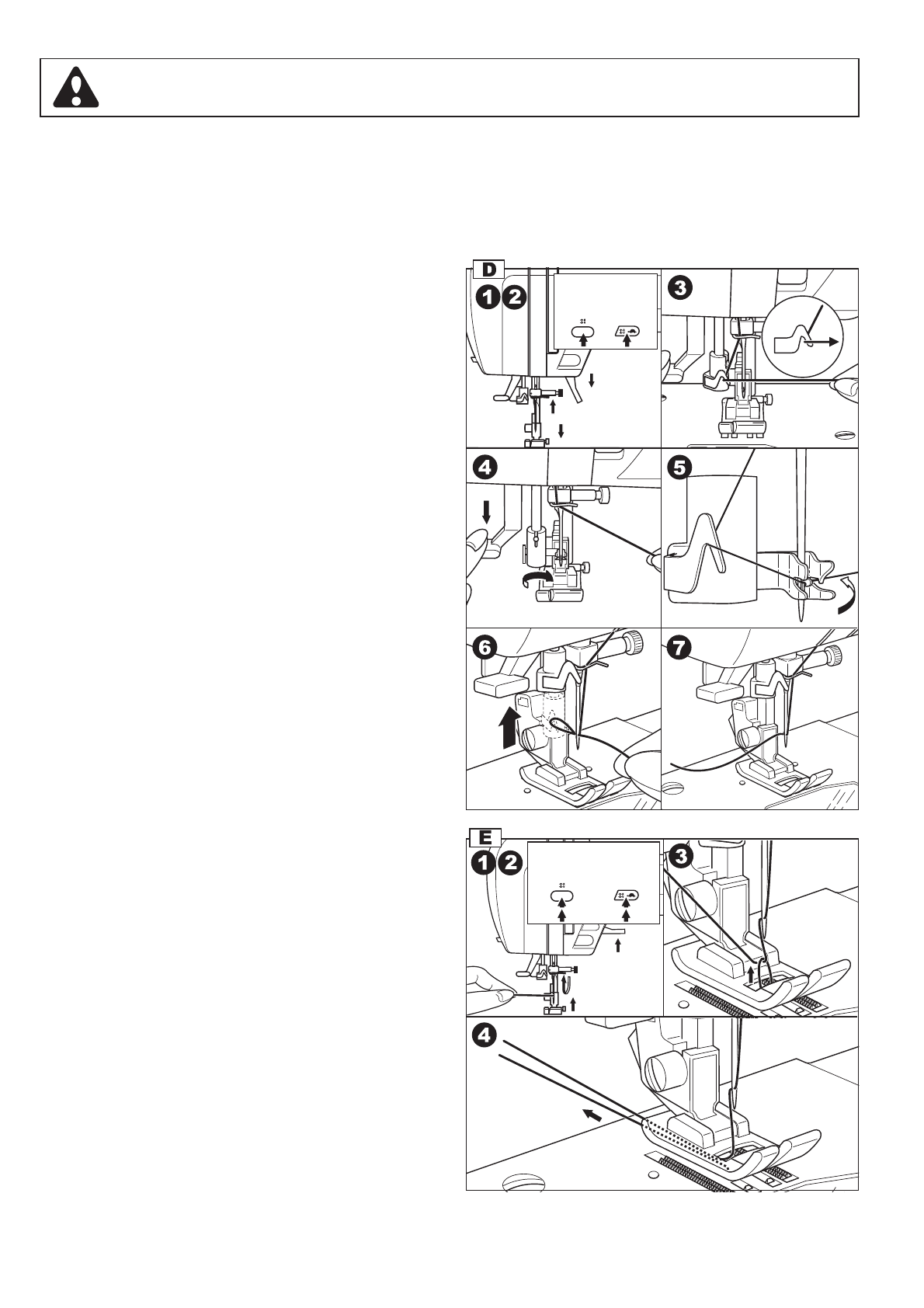 D

1 2

3

4

5

6

7

E

1 2

3

4