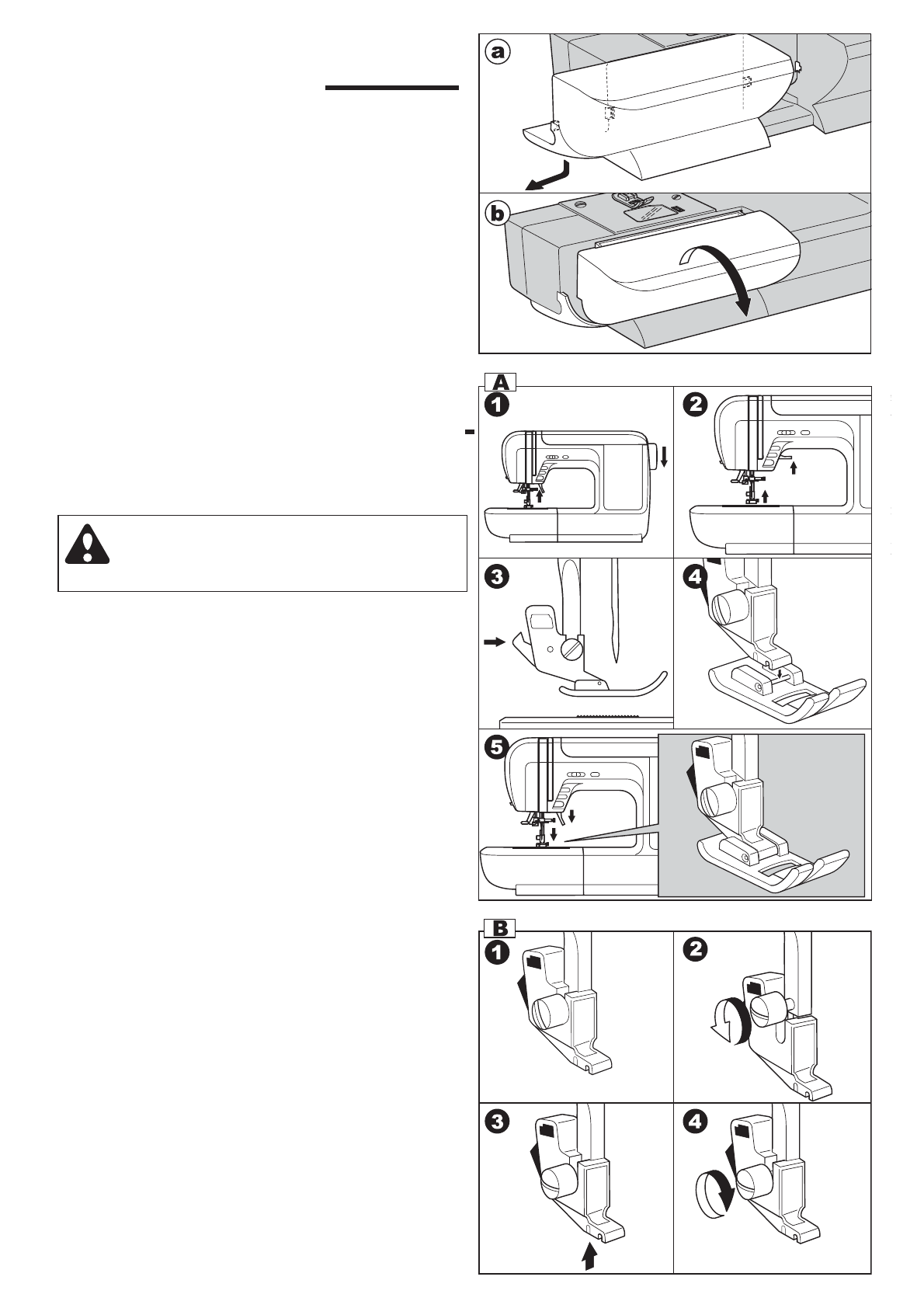 a

b

A

1

2

3

4

5

B

1

2

3

4