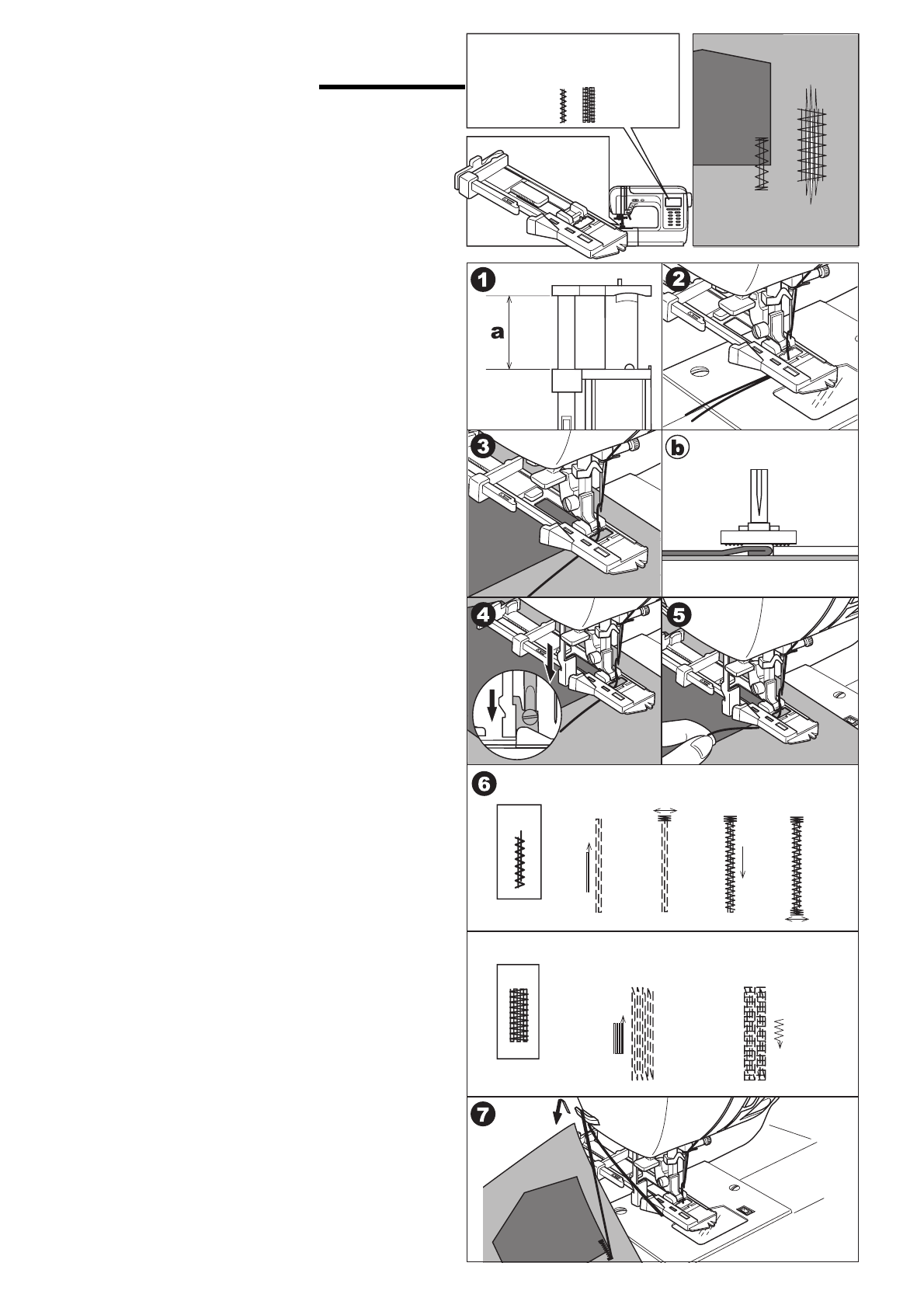 1

a

2

3

b

4

5

6

7