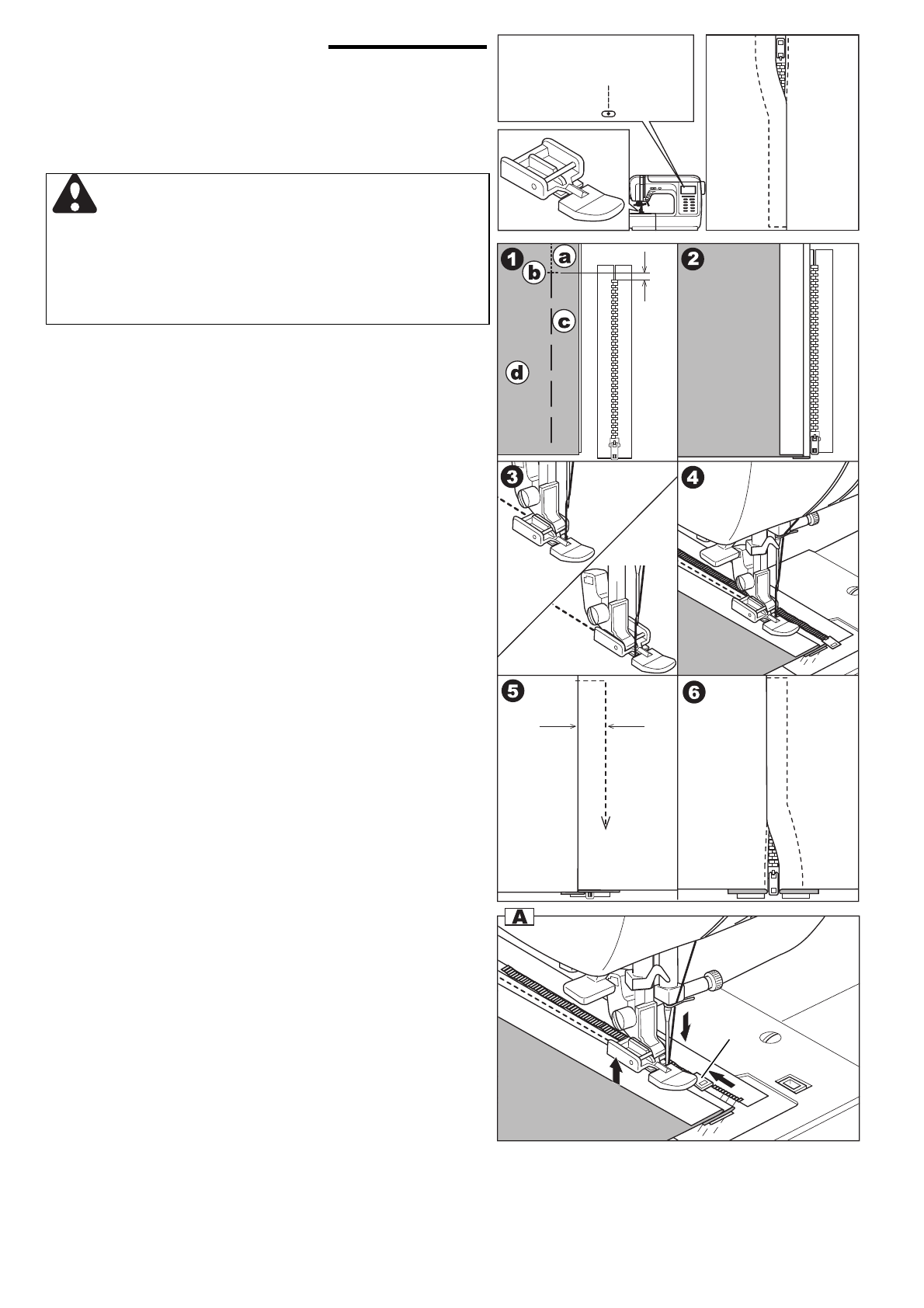 1 a b c d 2

3 4

5 6

A