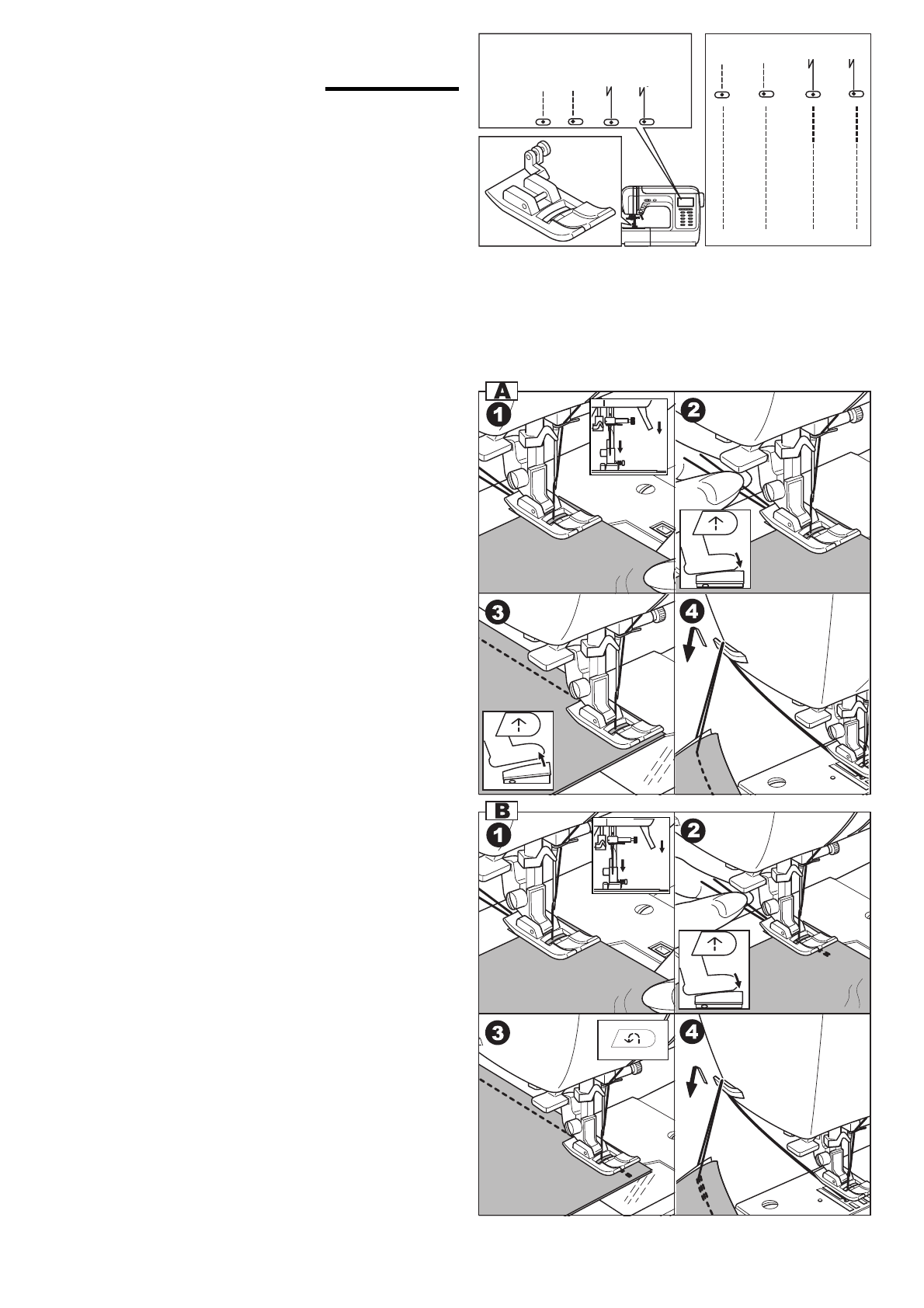 A
1
2
3
4
B
1
2
3
4