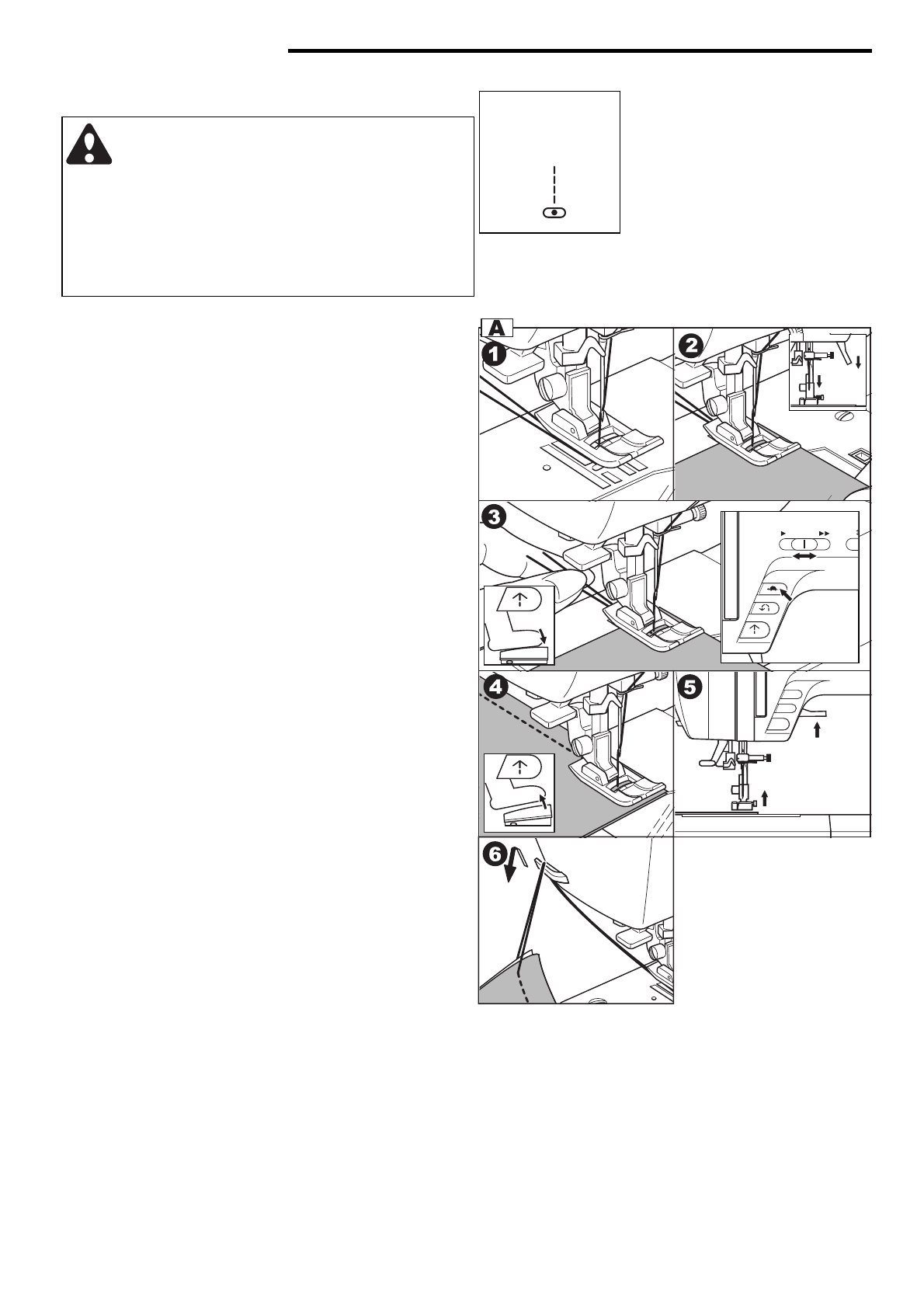 A

1

2

3

4

5

6