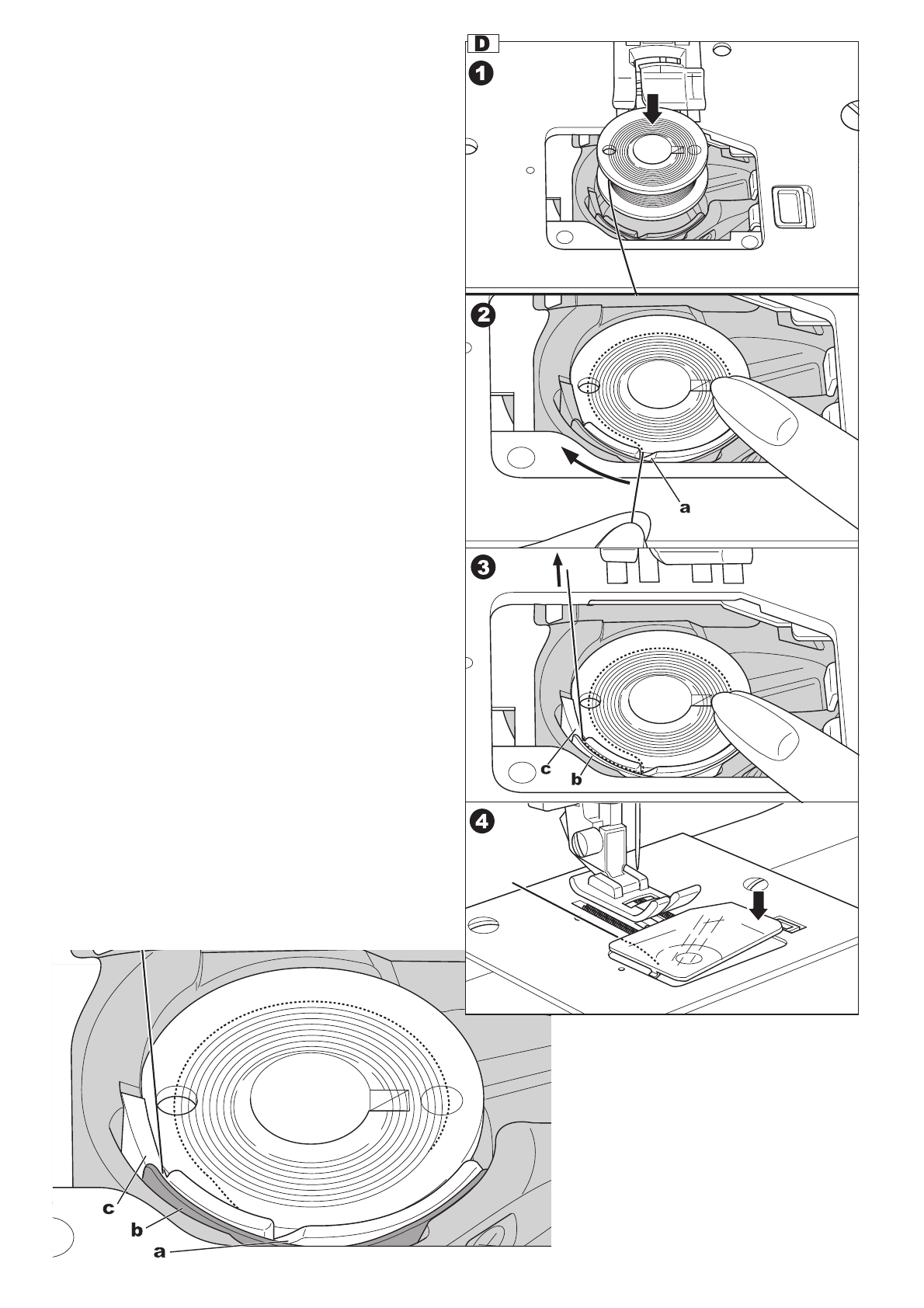 D
1
2
a
3
c
b
4
c
b
a