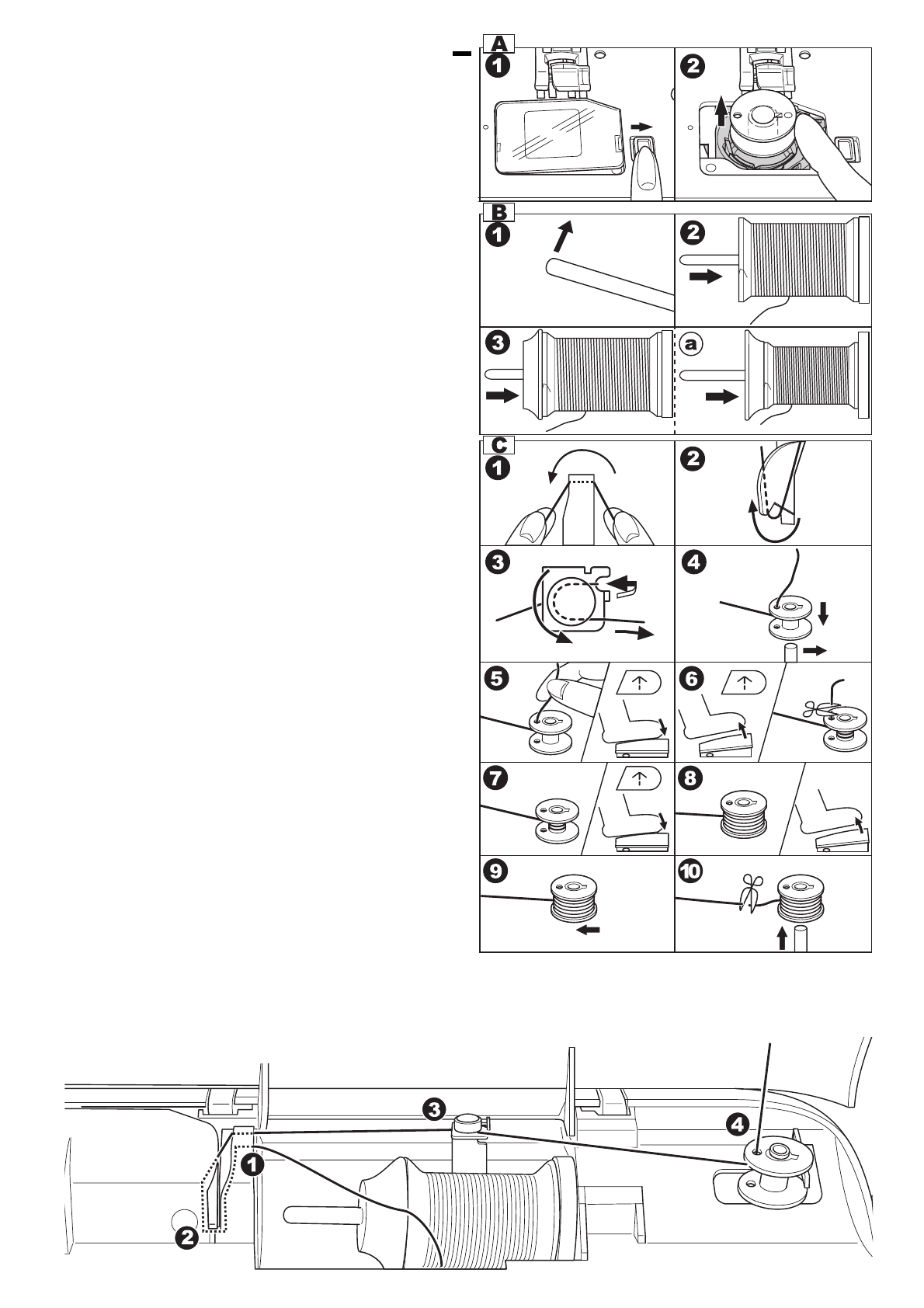 A
1
2
B
1
2
3
a
C
1
2
3
4
5
6
7
8
9
10
3
4
1
2