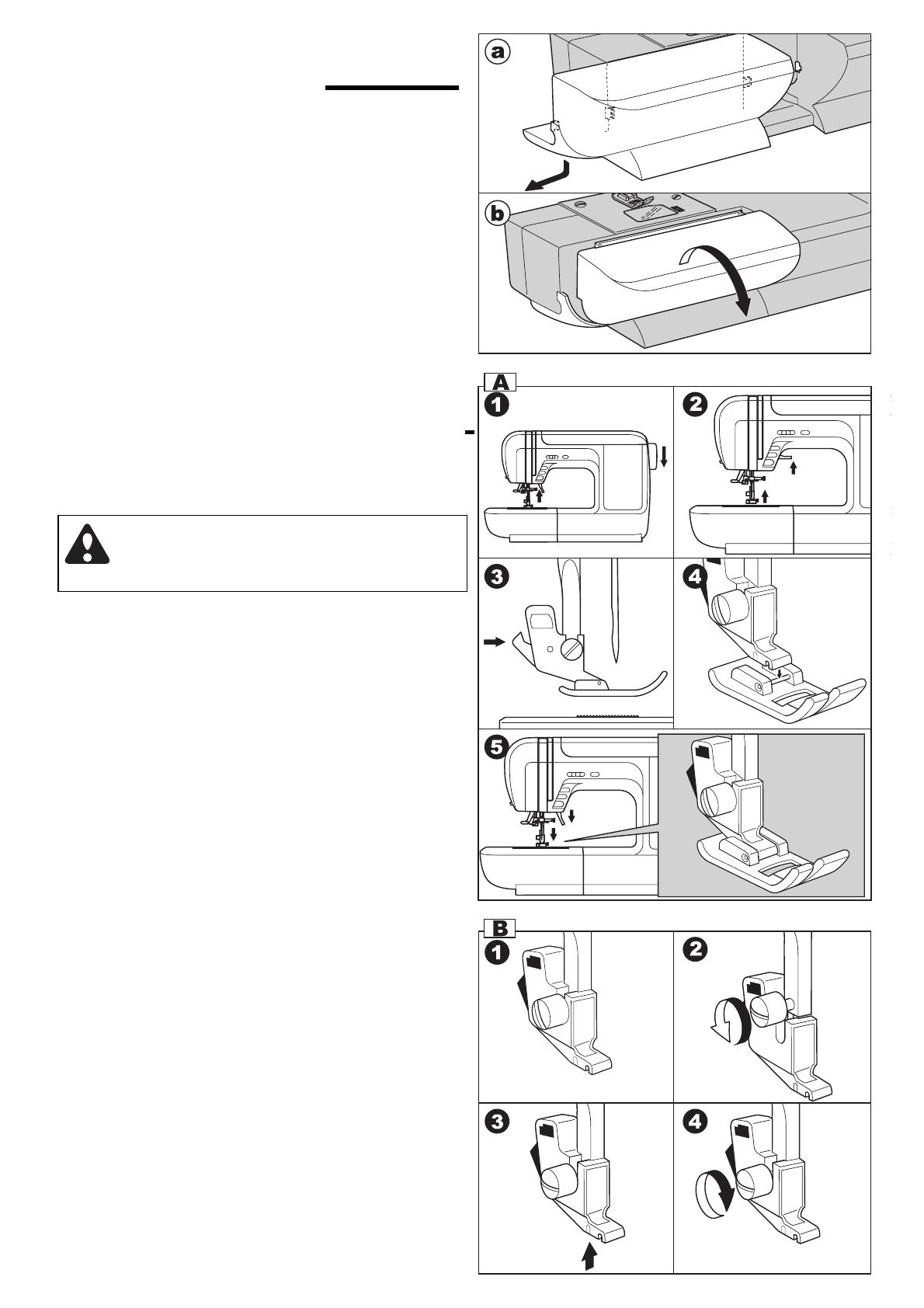 a

b

A

1

2

3

4

5

B

1

2

3

4