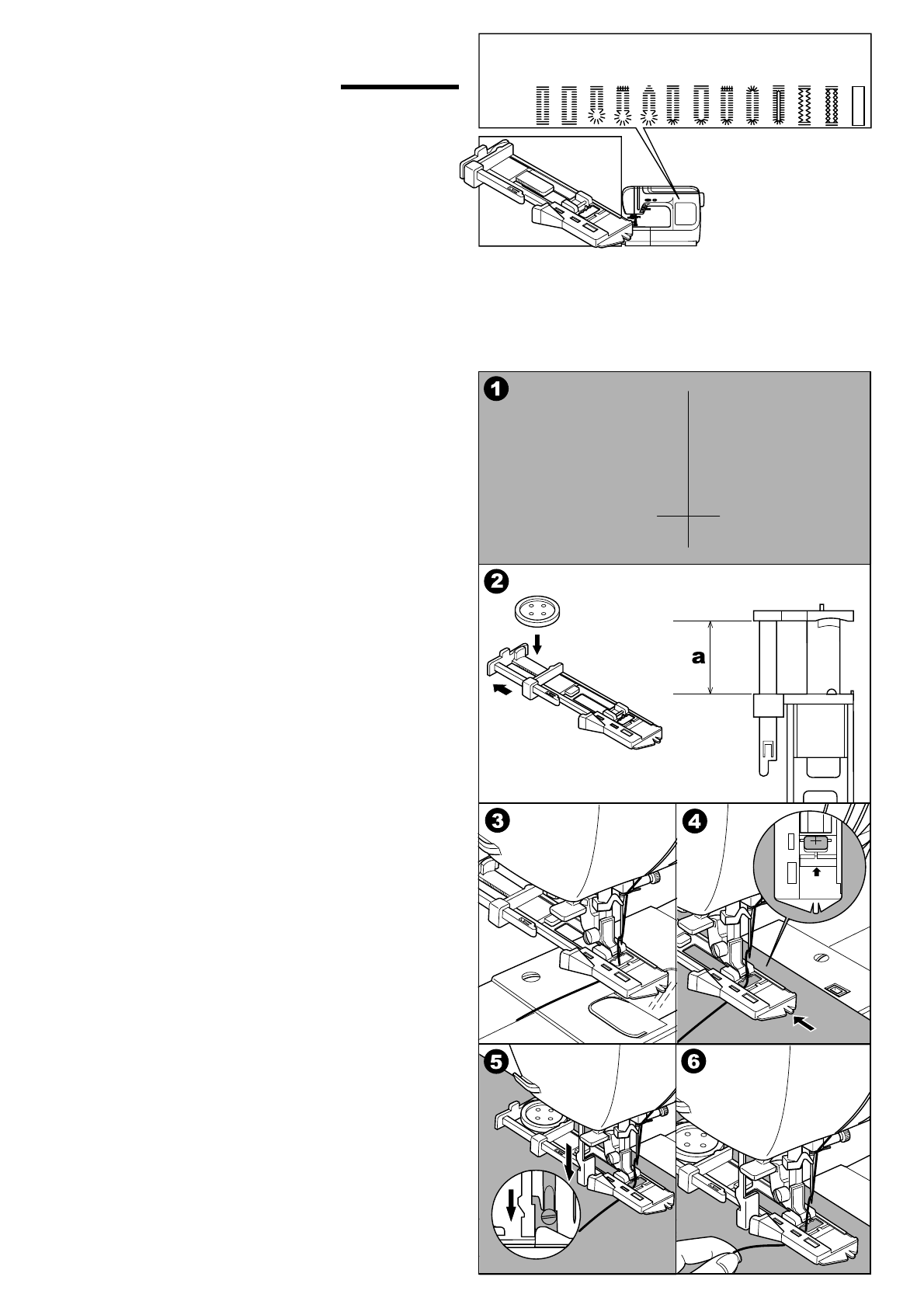 1

2

a

3

4

5

6