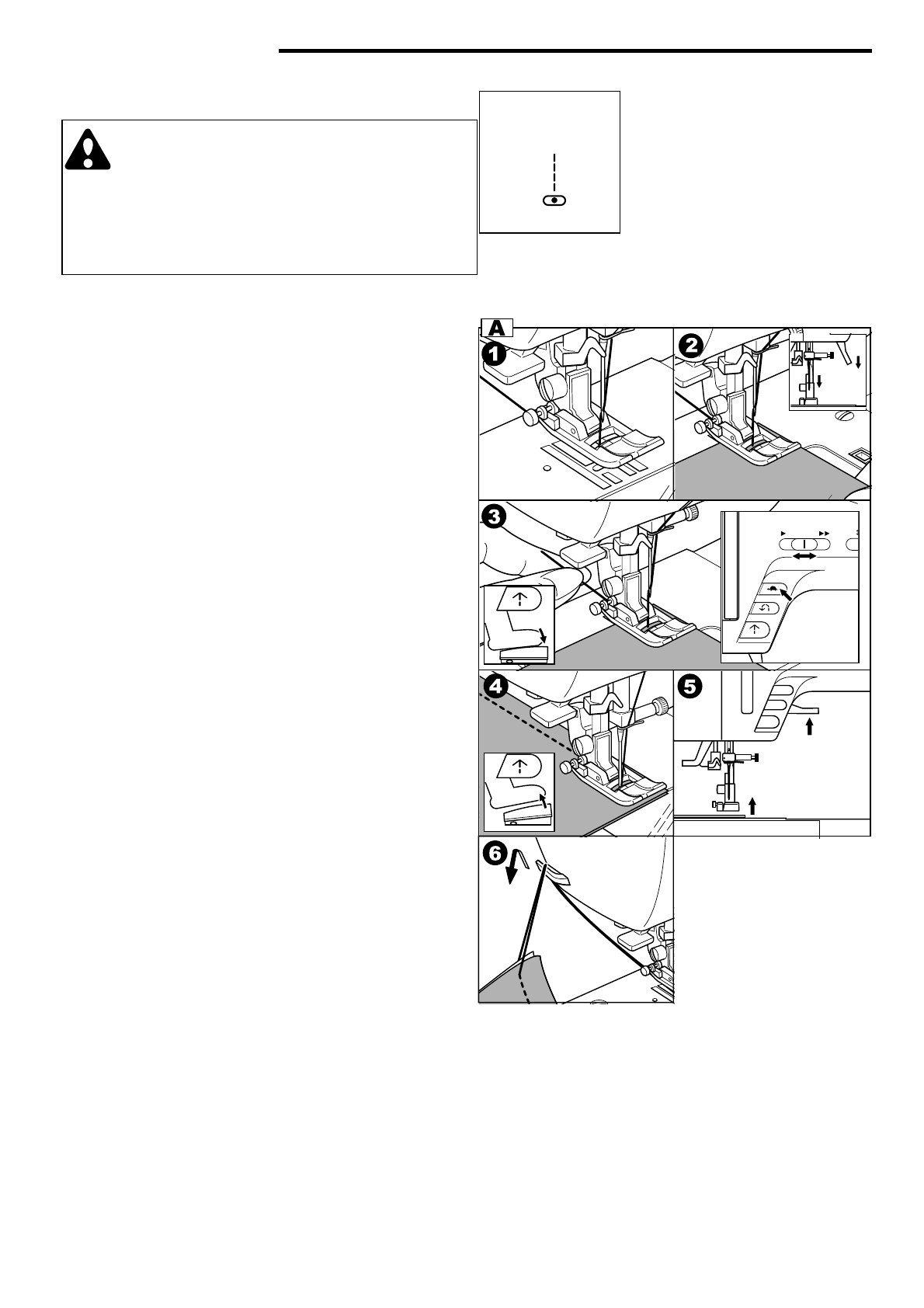 A

1

2

3

4

5

6