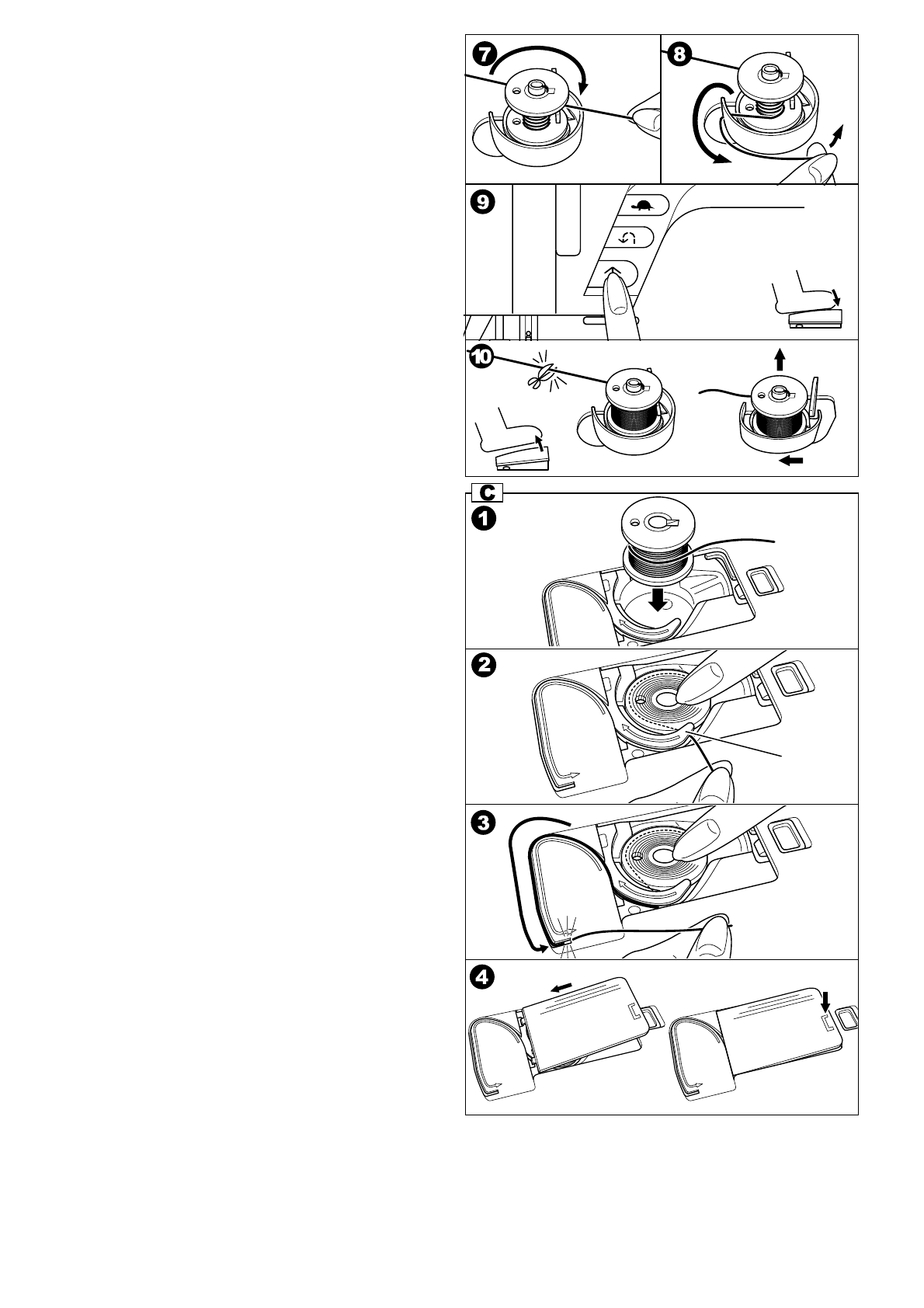 7

8

9

10

C

1

2

3

4