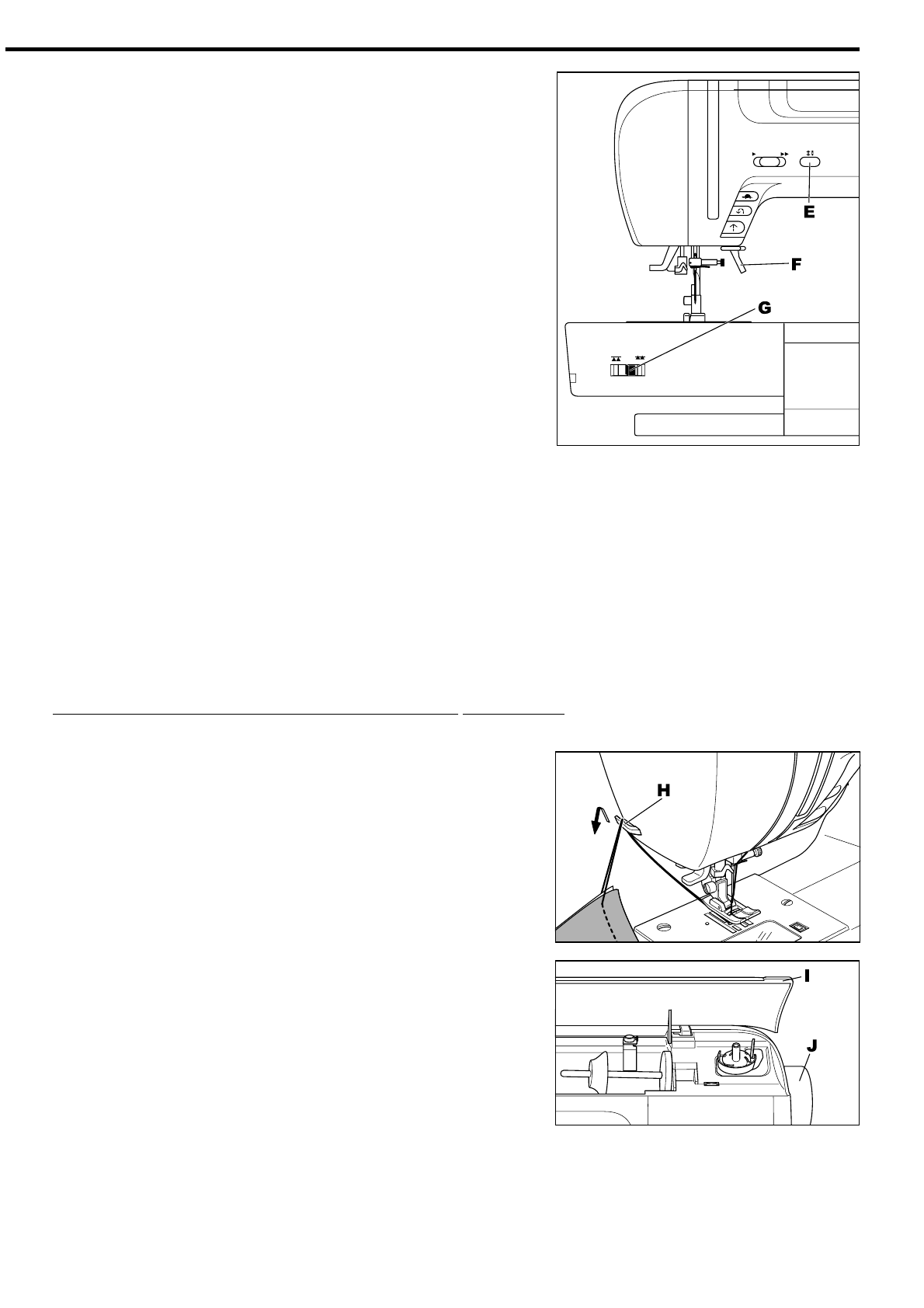 E

F

G

H

I

J