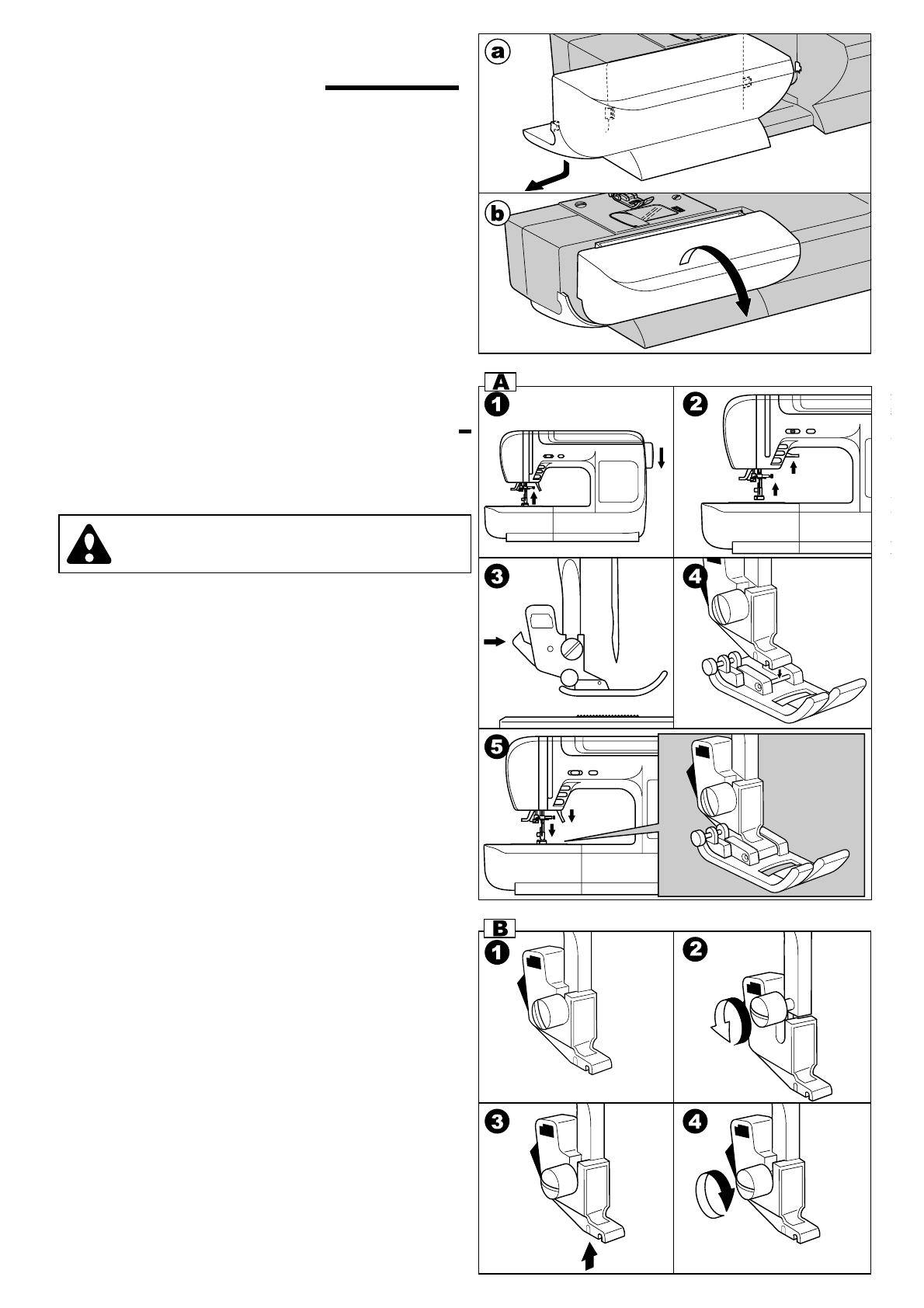 a

b

A

1

2

3

4

5

B

1

2

3

4