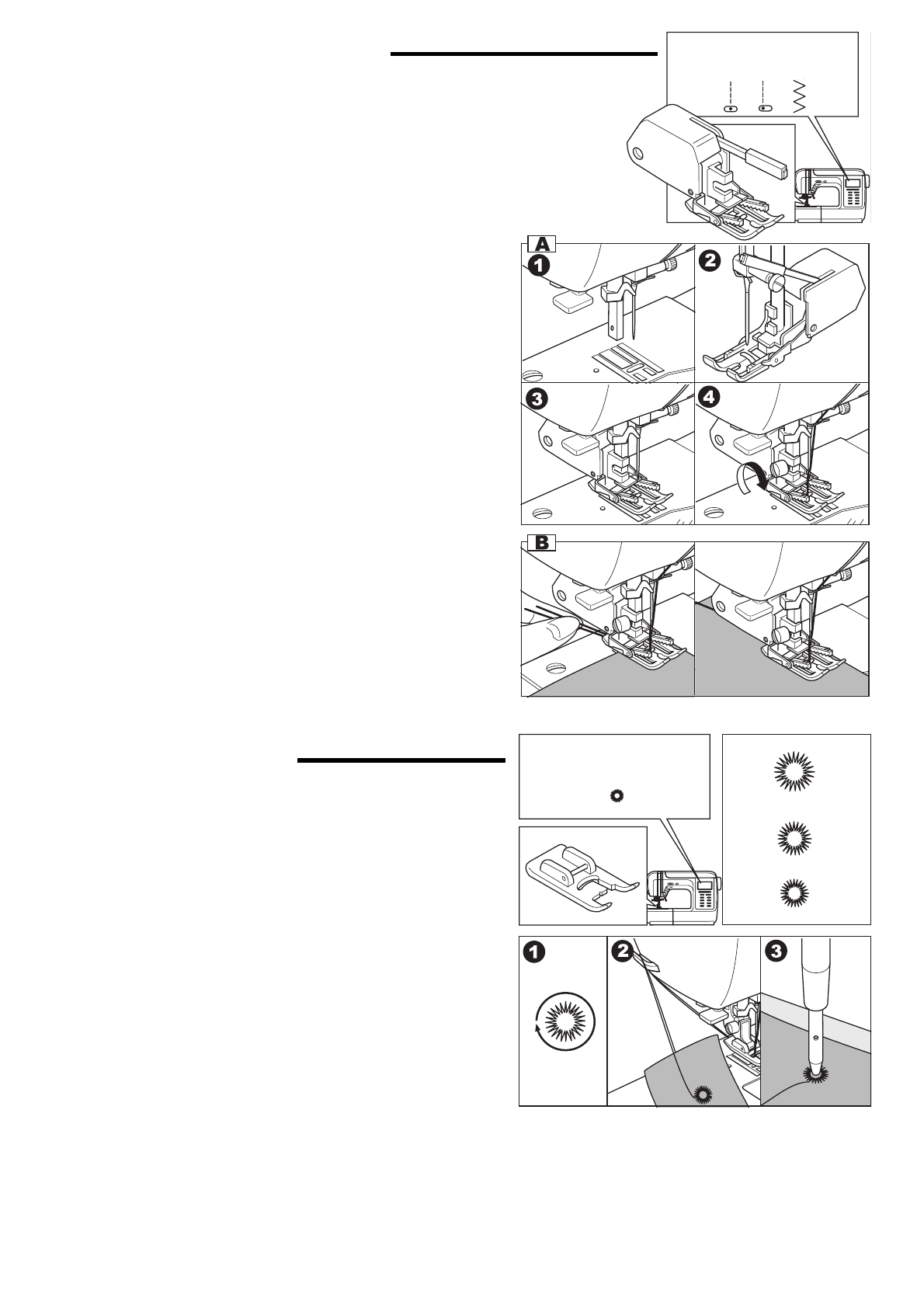 A

1

2

3

4

B

1

2

3