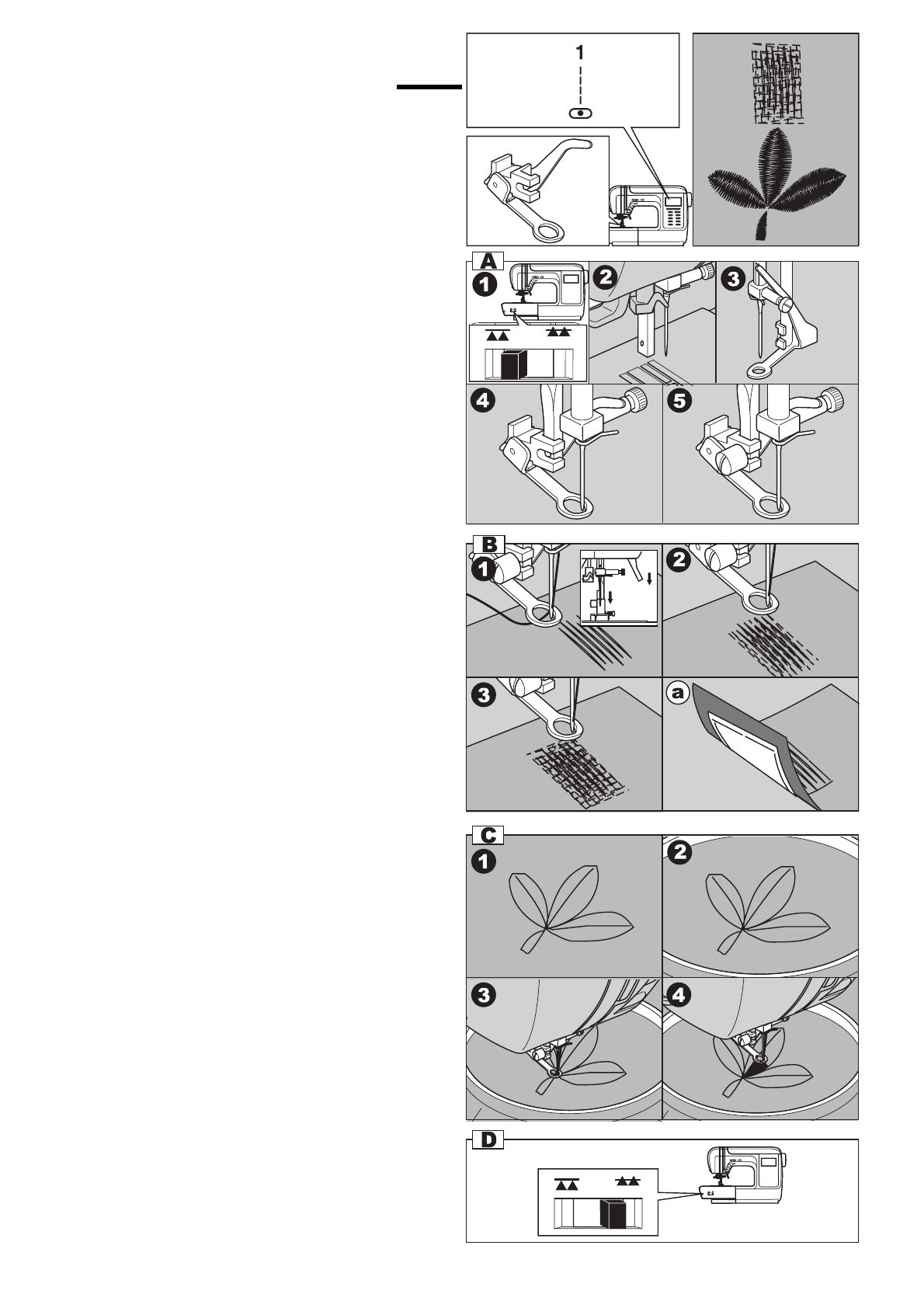 1

A
1
2
3
4
5

B
1
2
3
a

C
1
2
3
4

D