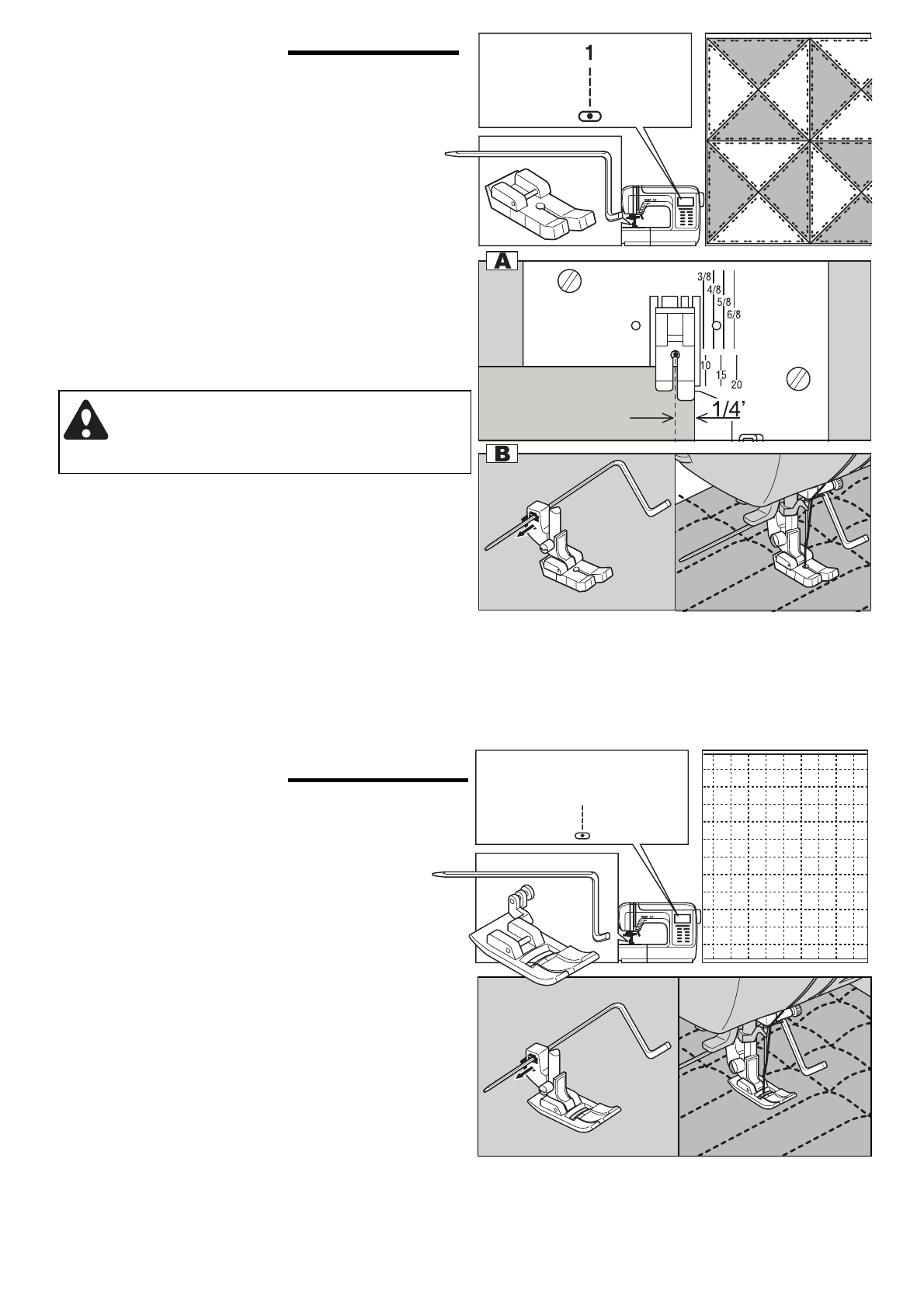 1

A

3/8
4/8
5/8
6/8
10
15
20

1/4'

B