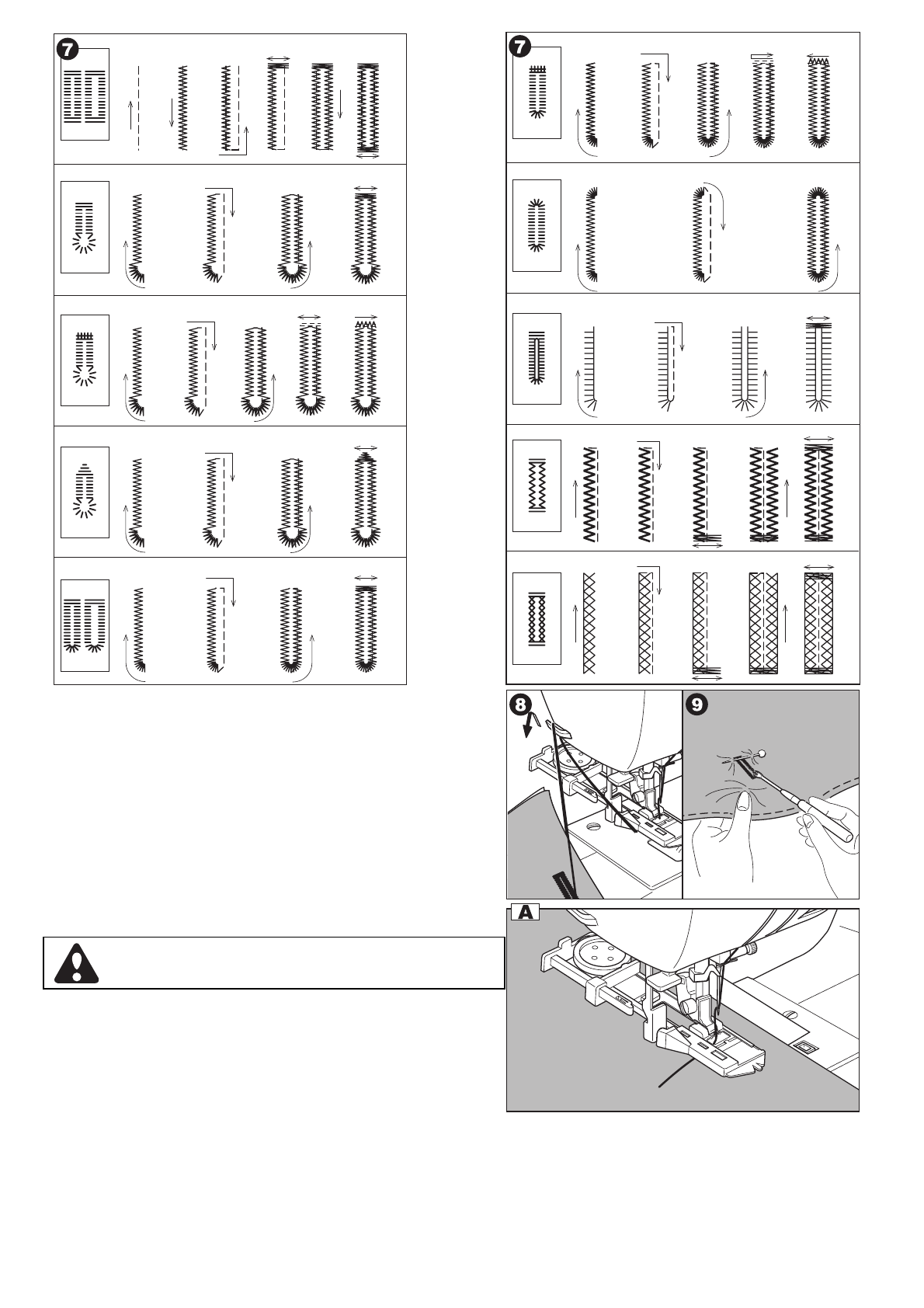 7

7

8

9

A