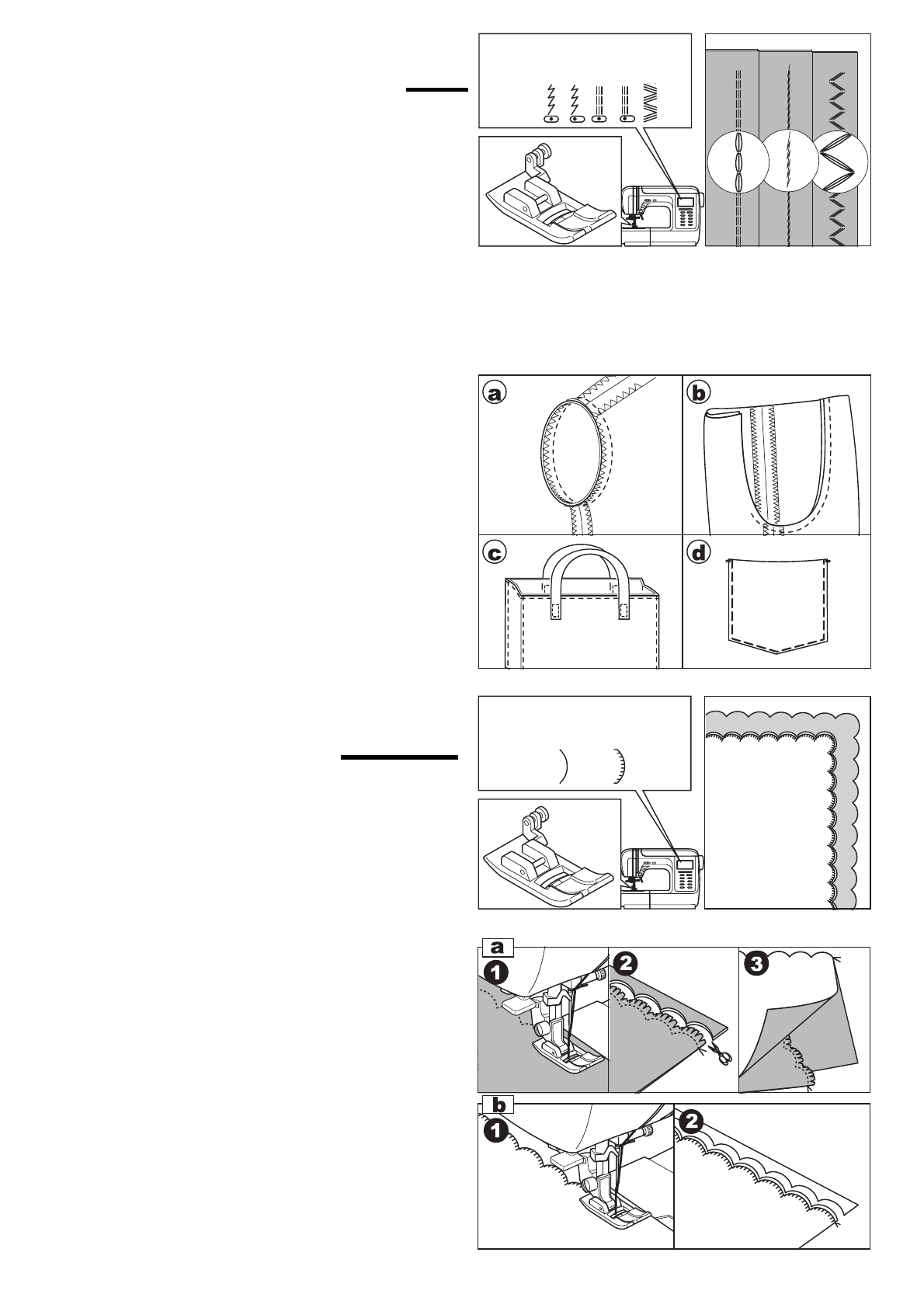 a

b

c

d

a

1

2

3

b

1

2