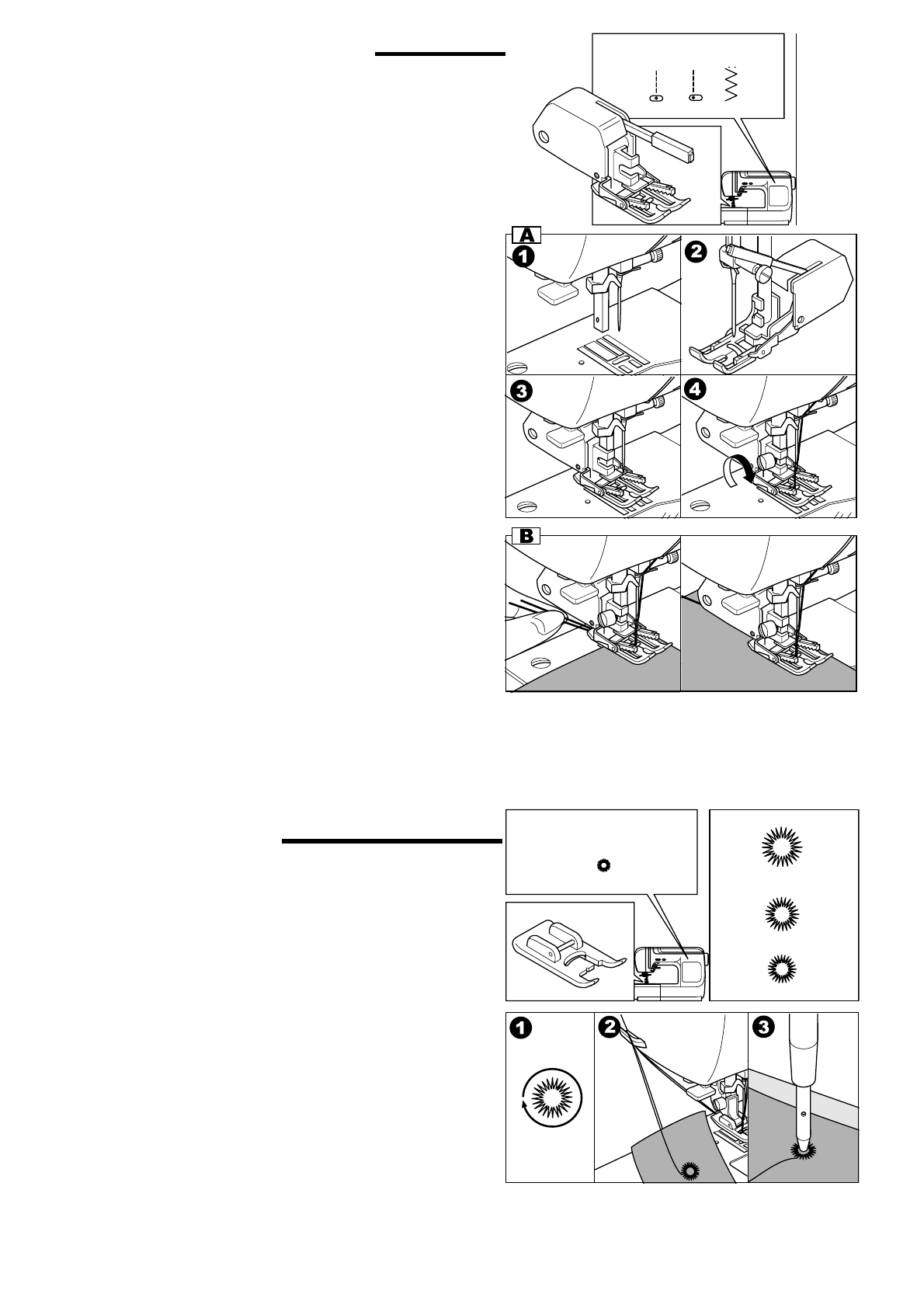 A

1

2

3

4

B

1

2

3