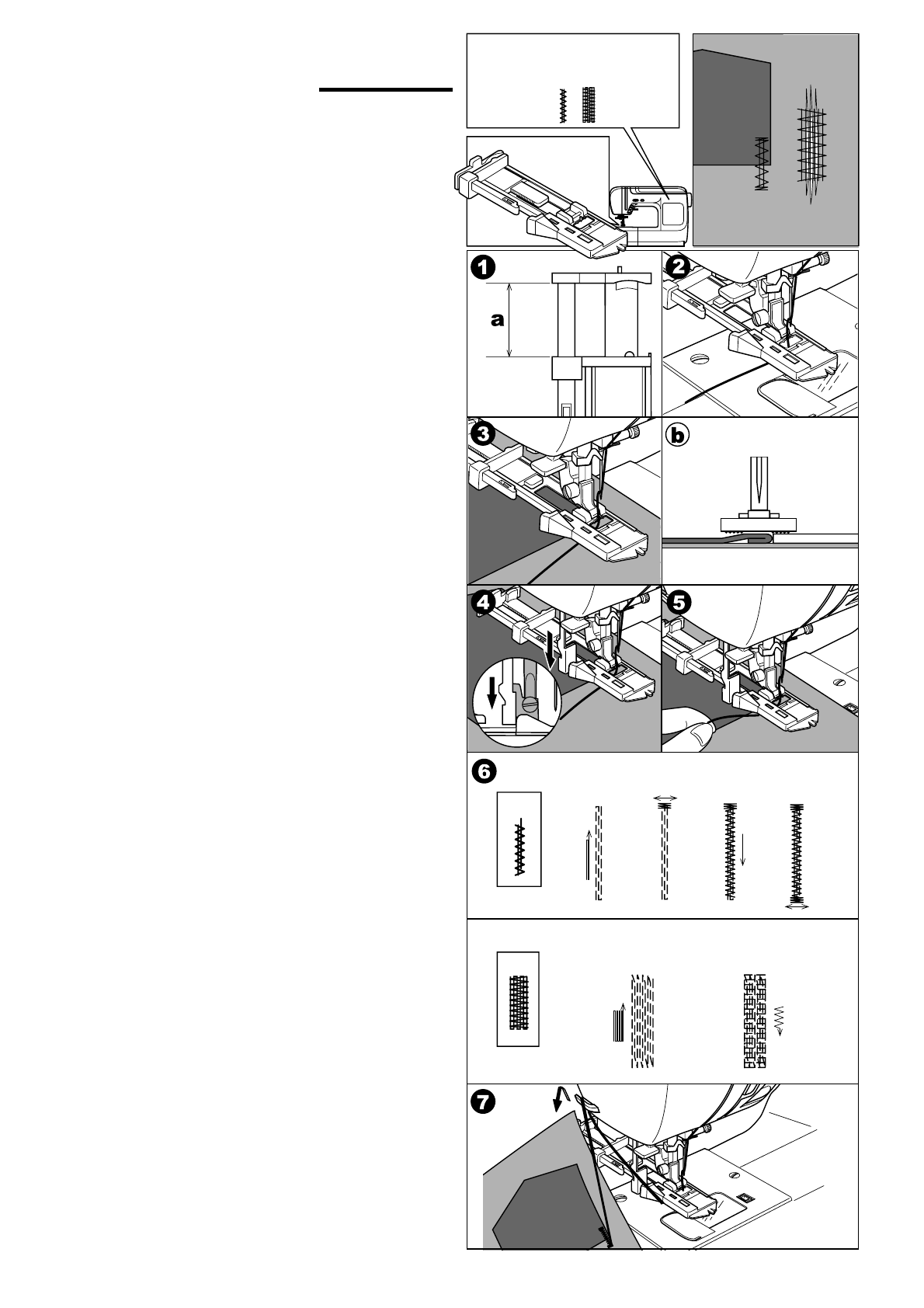 1
a
2
3
b
4
5
6
7