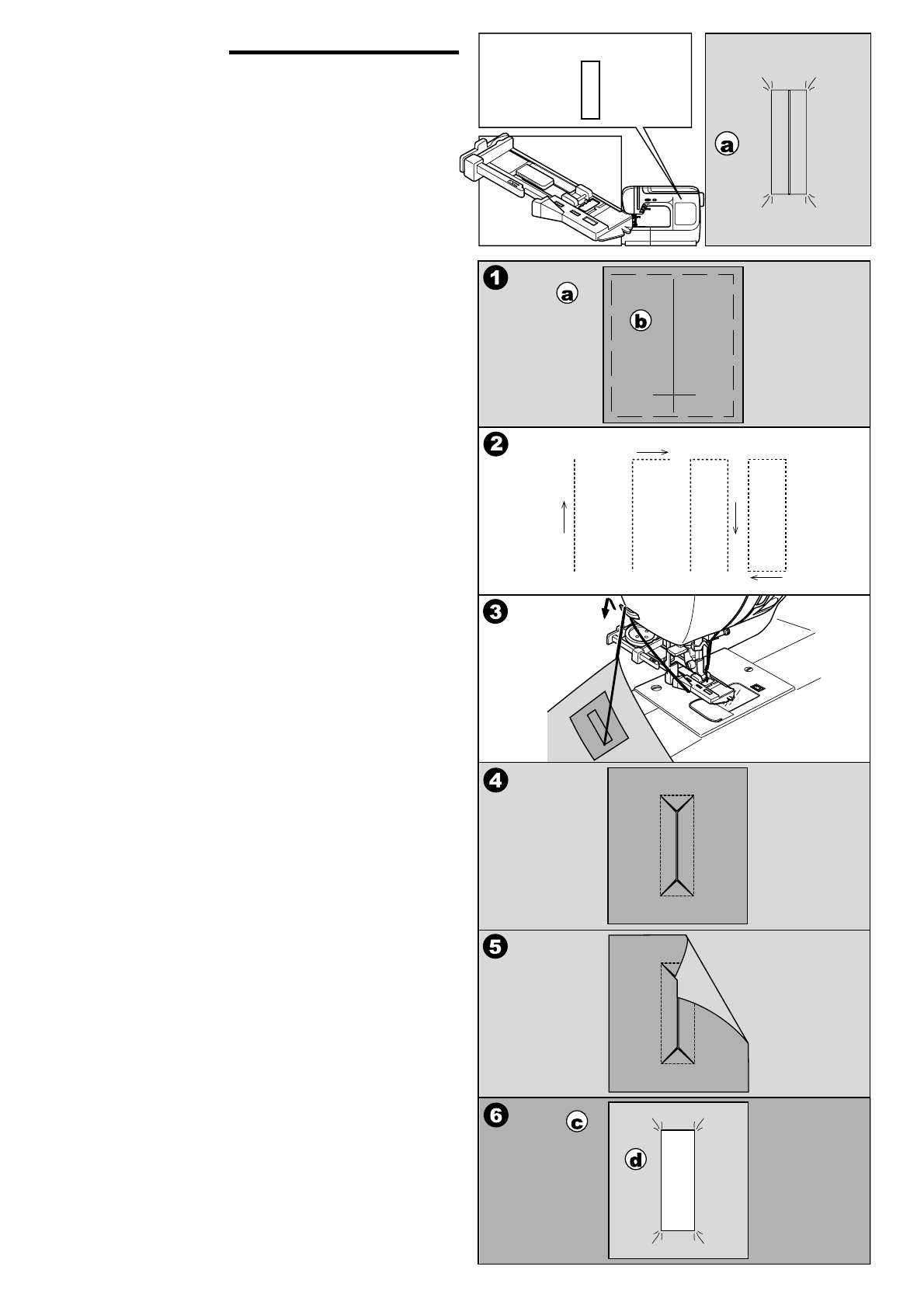 a

1
a
b

2

3

4

5

6
c
d