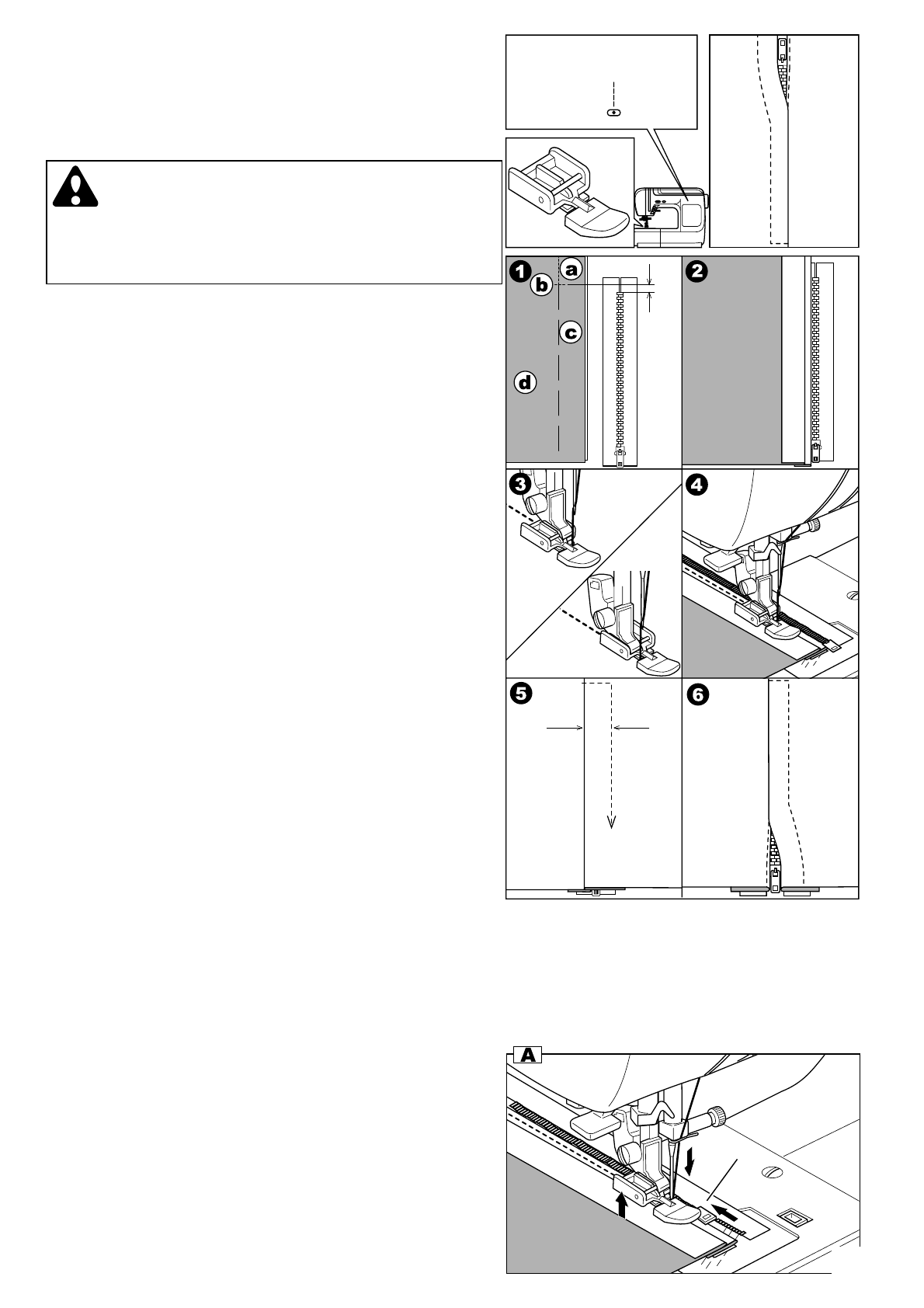 1
a
b
c
d
2
3
4
5
6
A