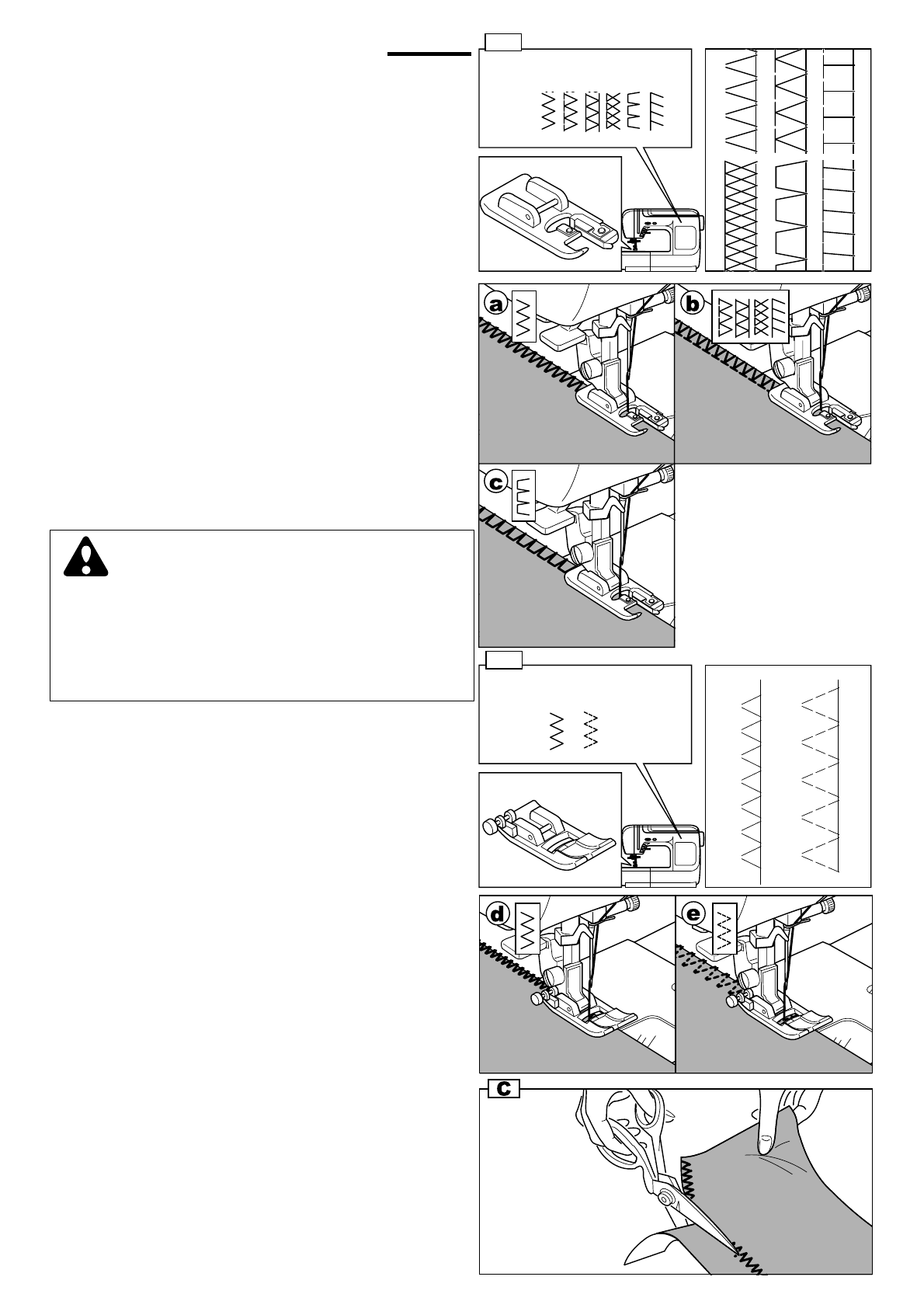 a

b

c

d

e

C