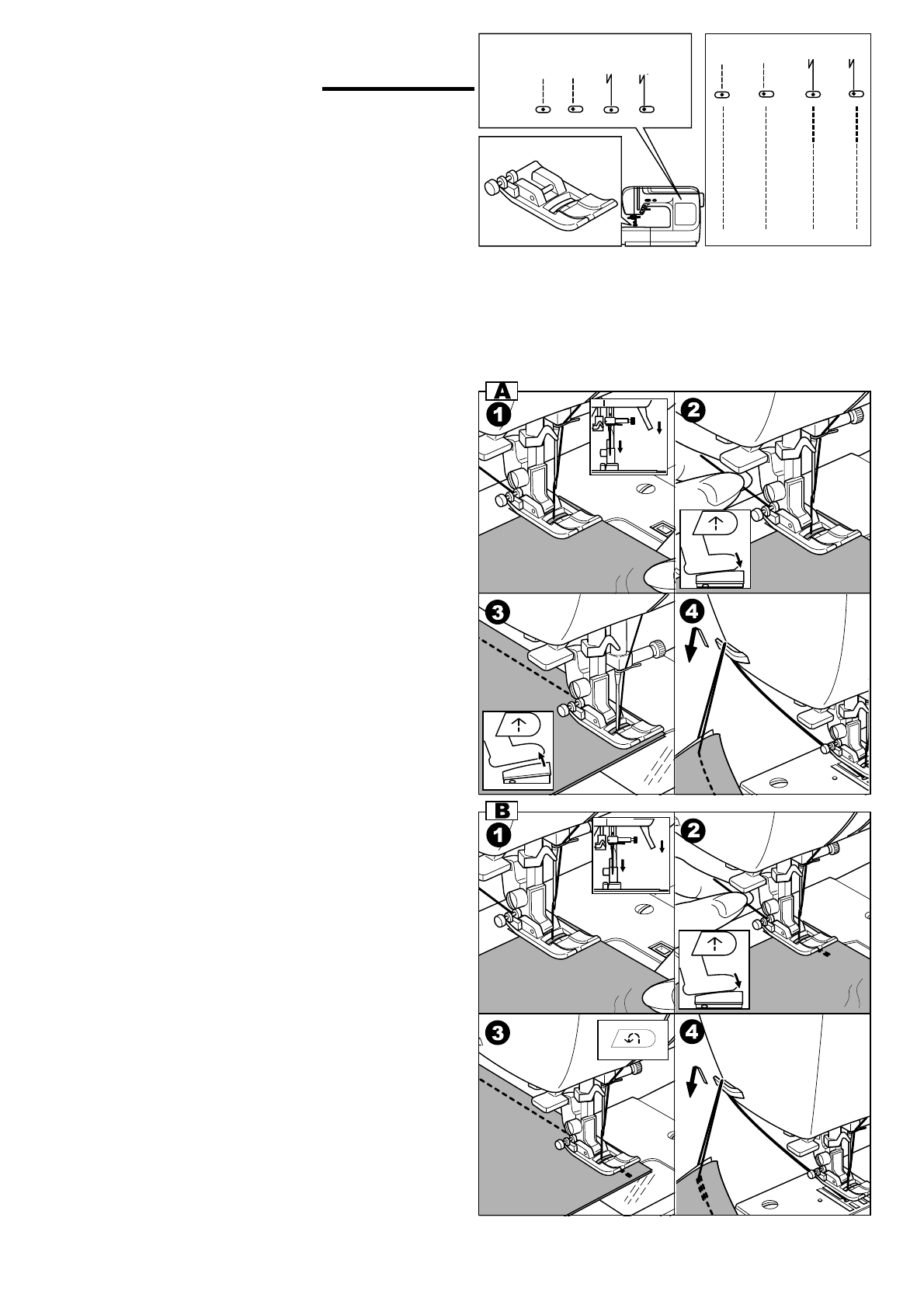 A
1
2
3
4
B
1
2
3
4