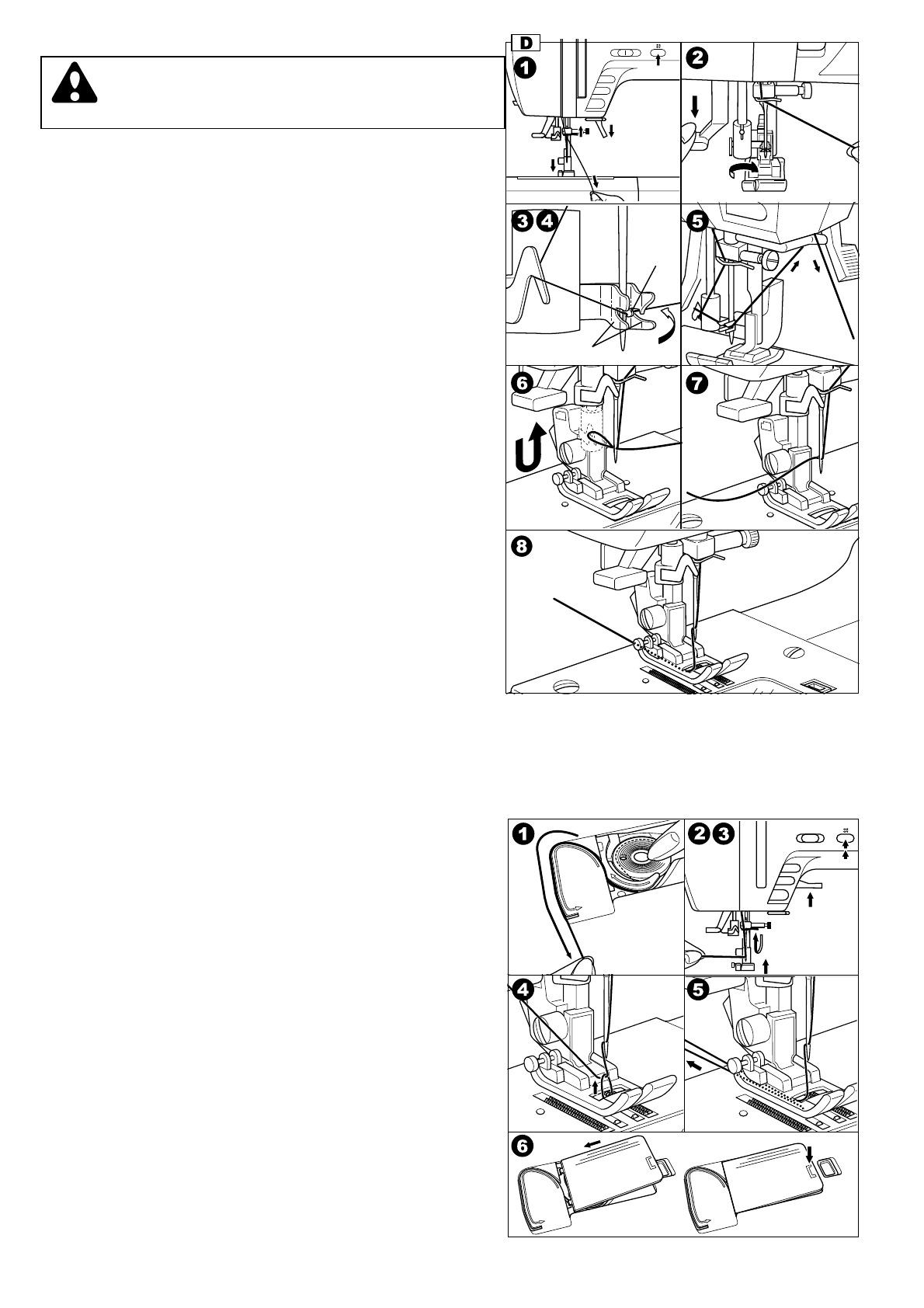 D

1 2

3 4 5

6 7

8

1 2 3

4 5

6