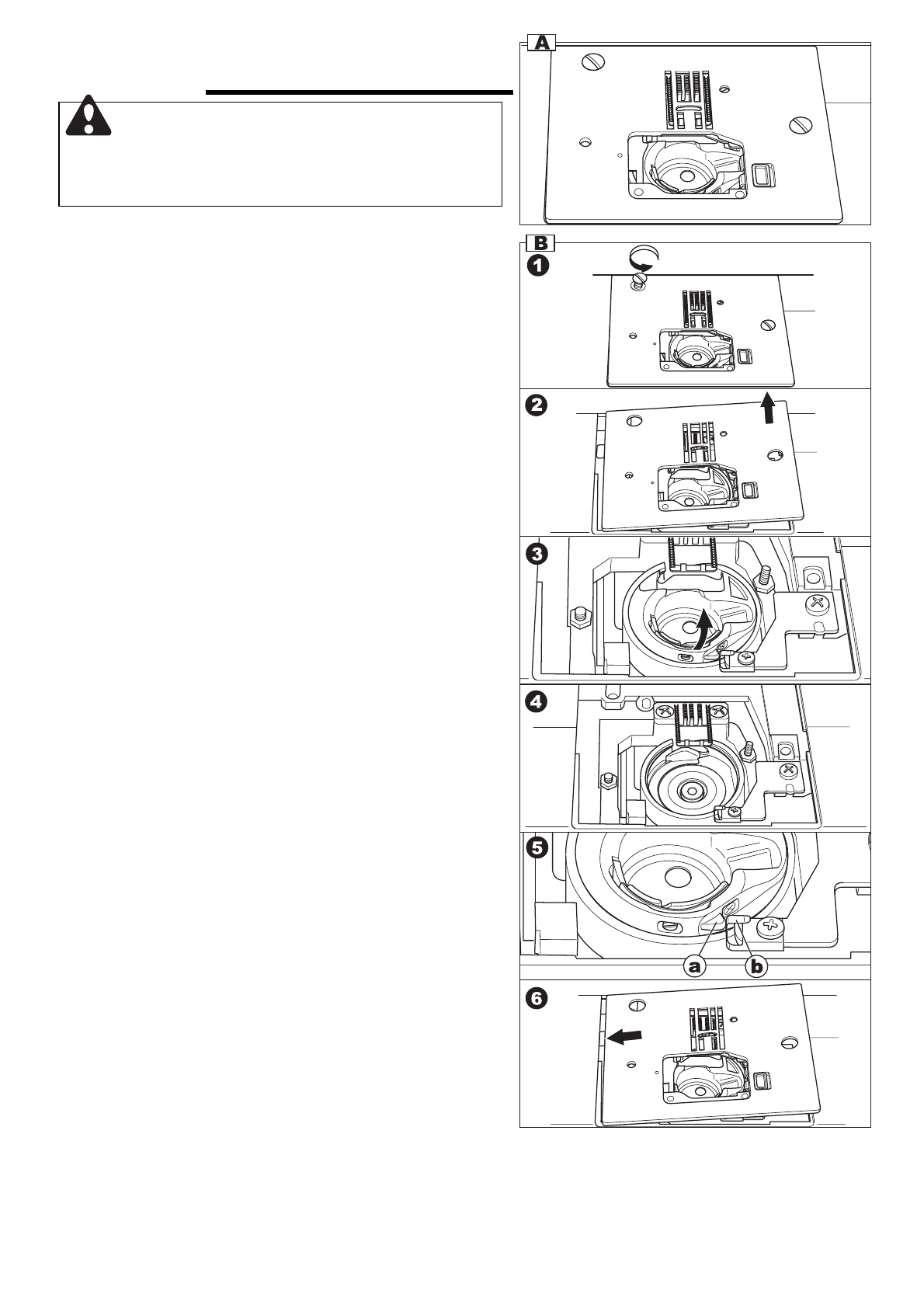 A

B

1

2

3

4

5

a

b

6