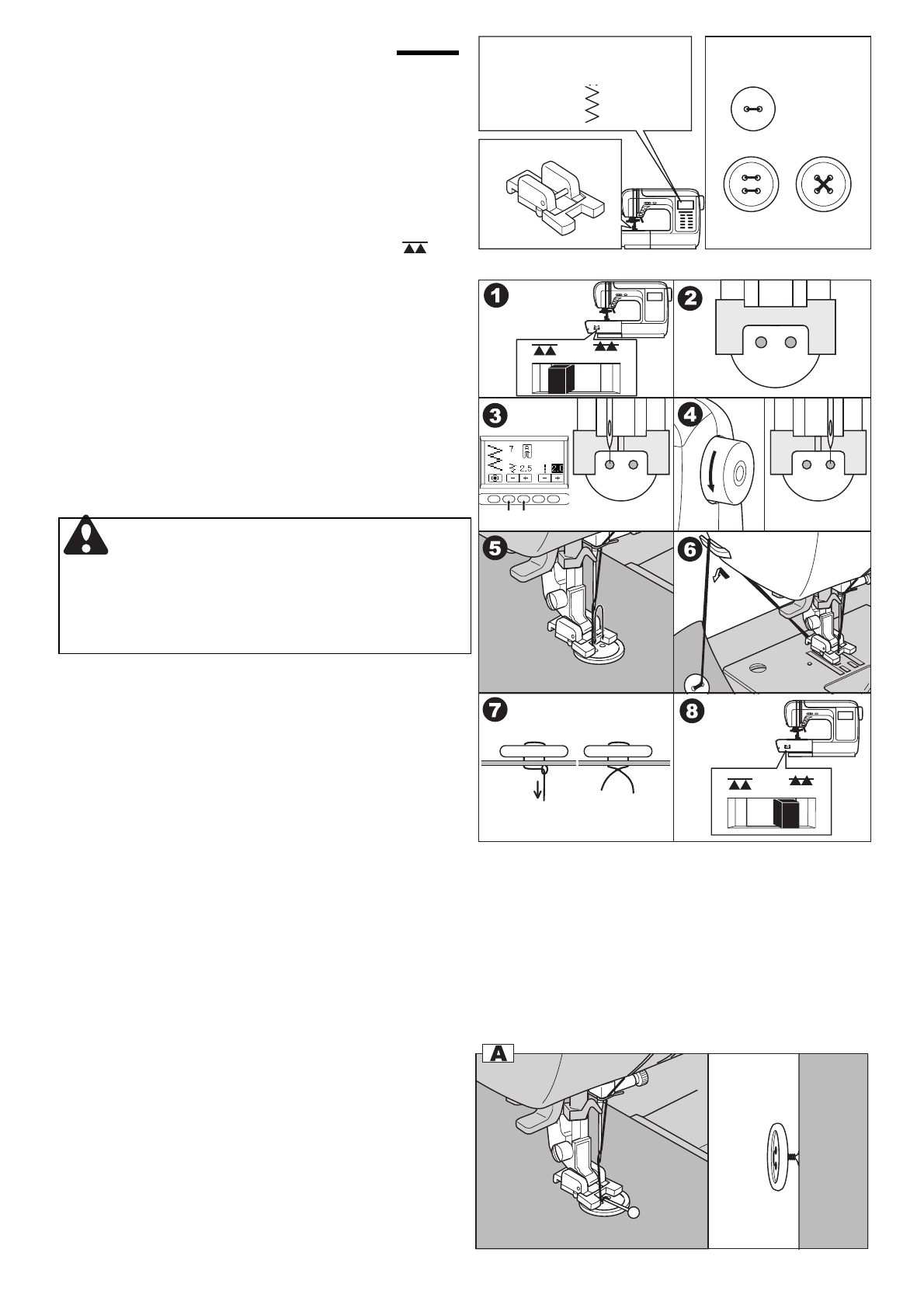 1

2

3

7

2.5

2.0

4

5

6

7

8

A