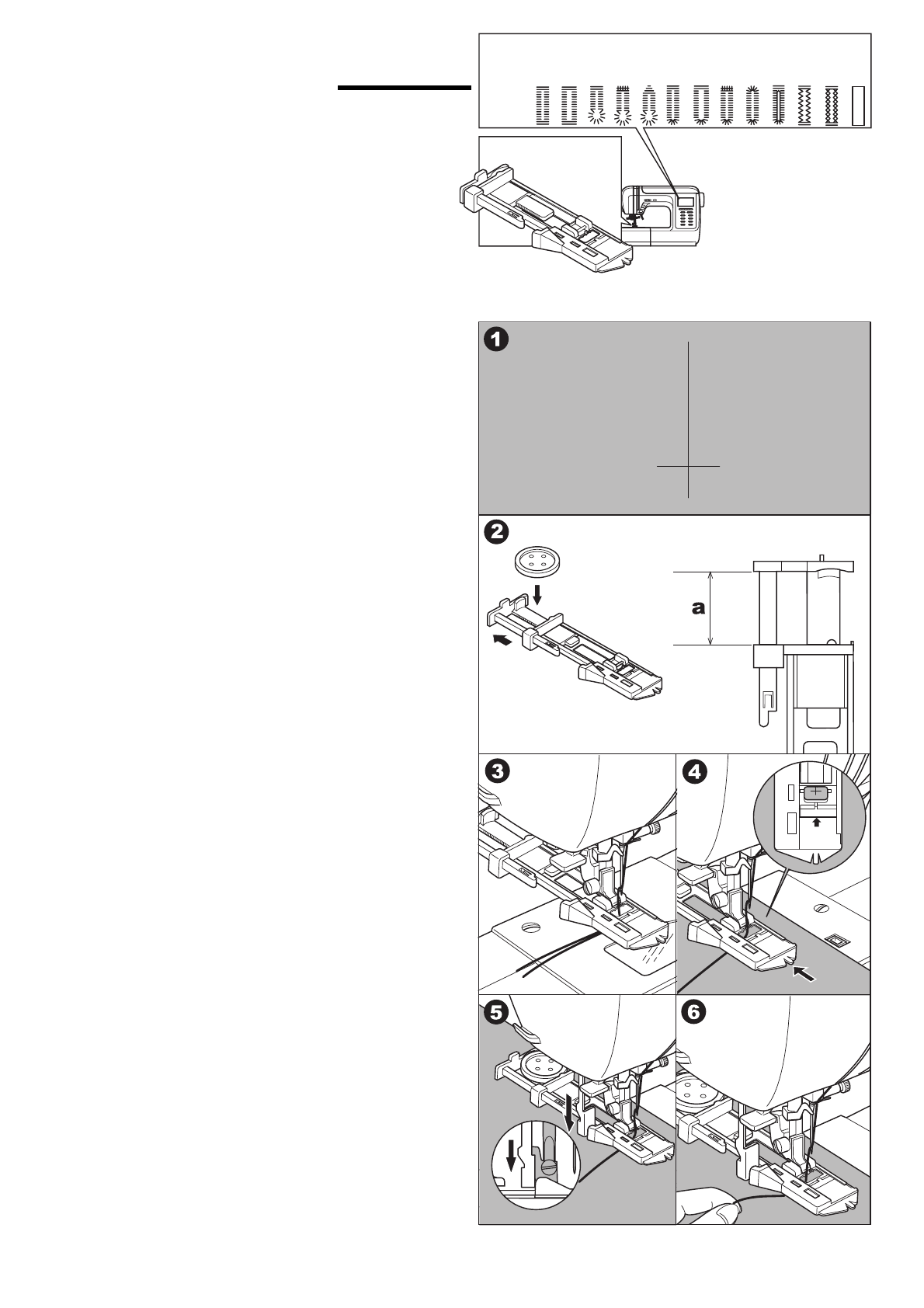 1

2

a

3

4

5

6