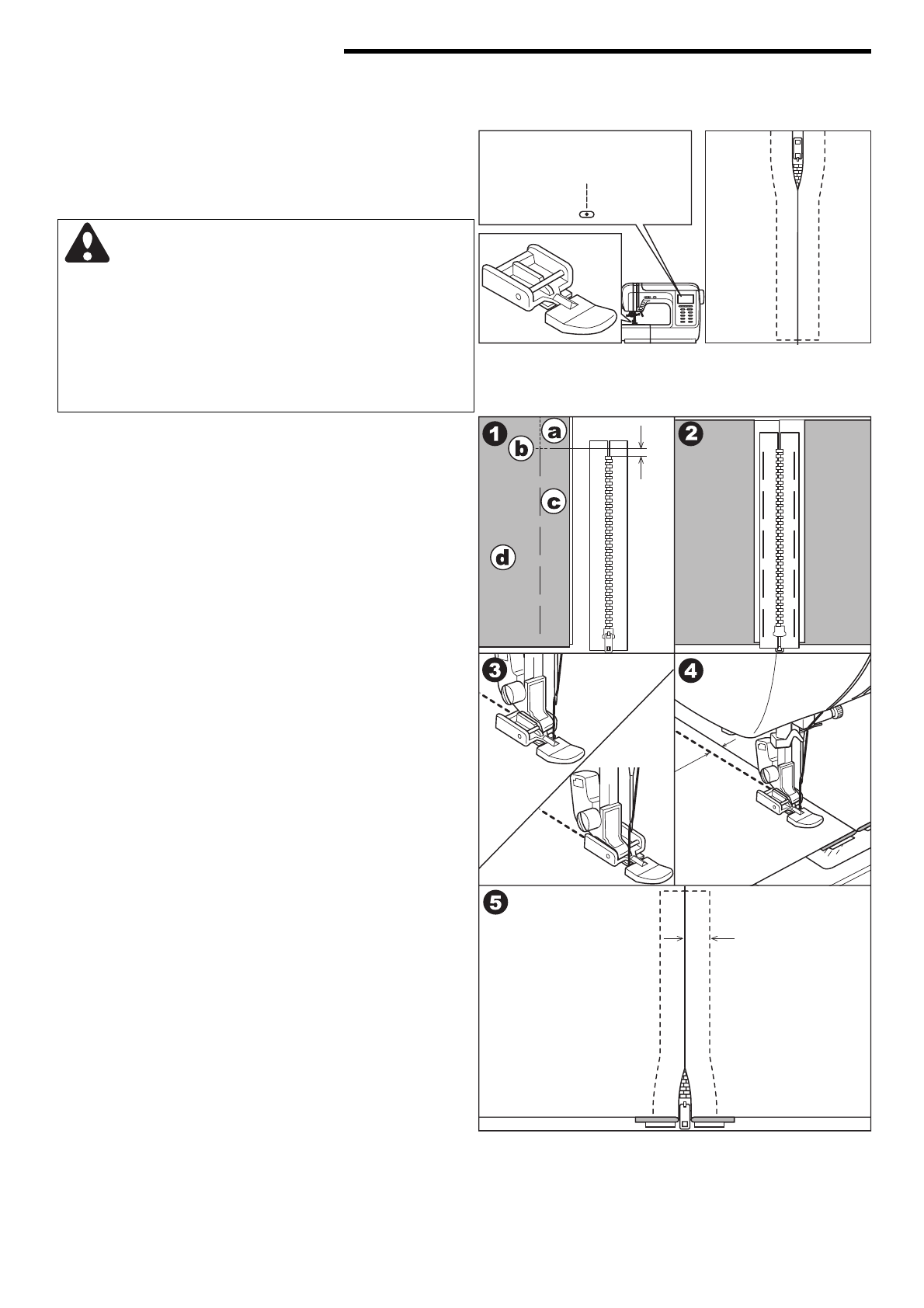 1
a
b
c
d
2
3
4
5