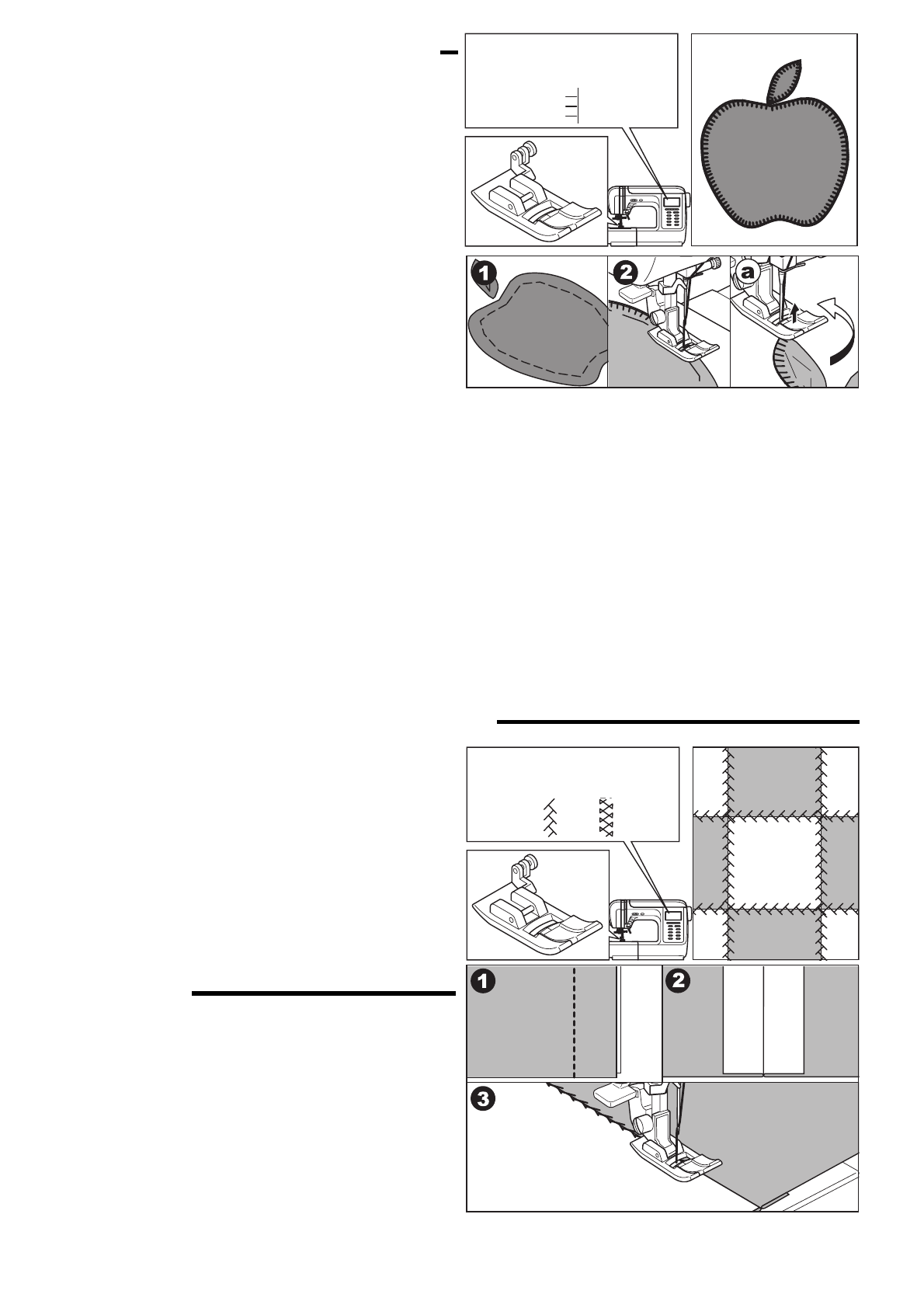 1

2

a

1

2

3