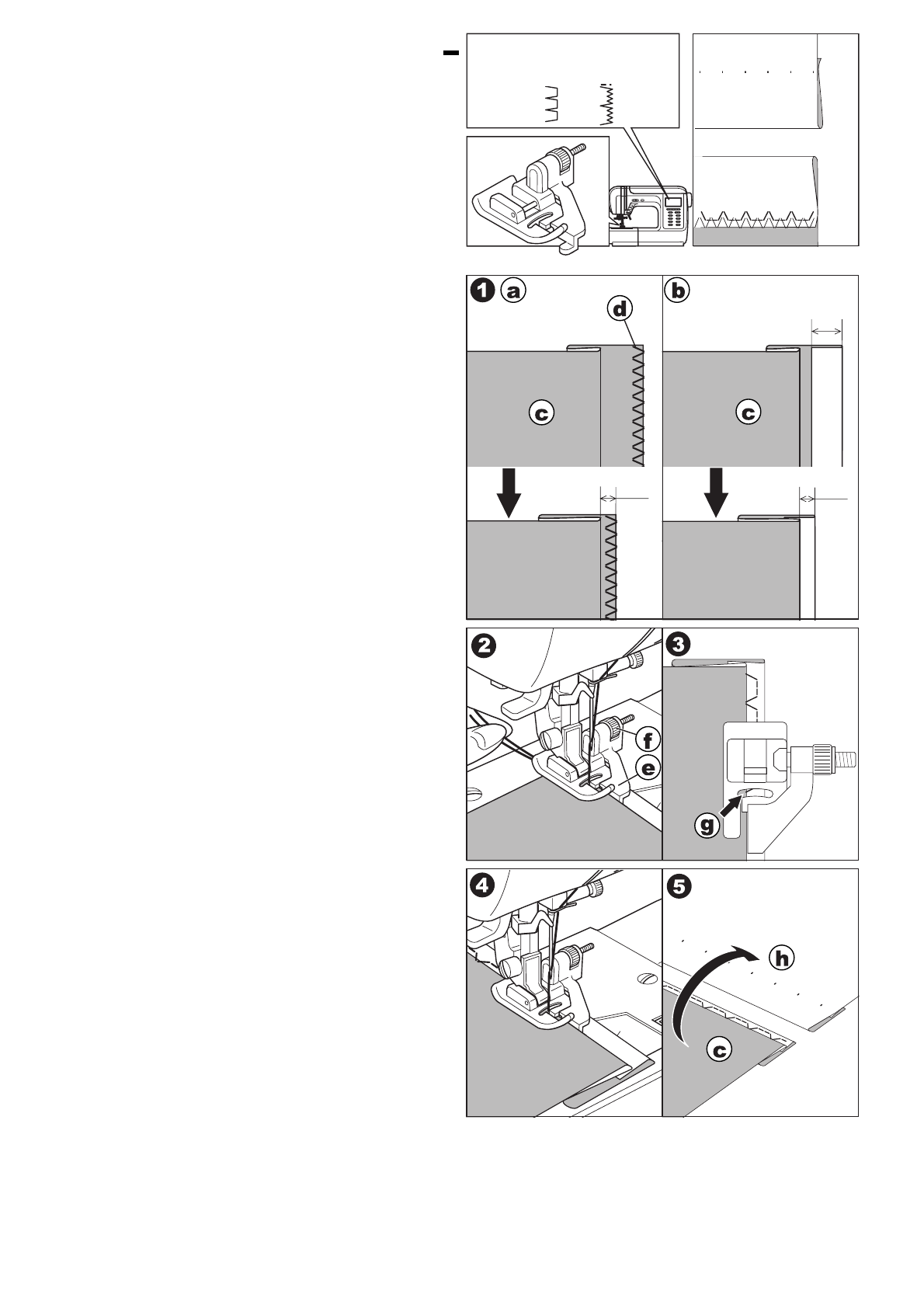 1 a
d
c
b
c
2
f
e
3
g
4
5
h
c