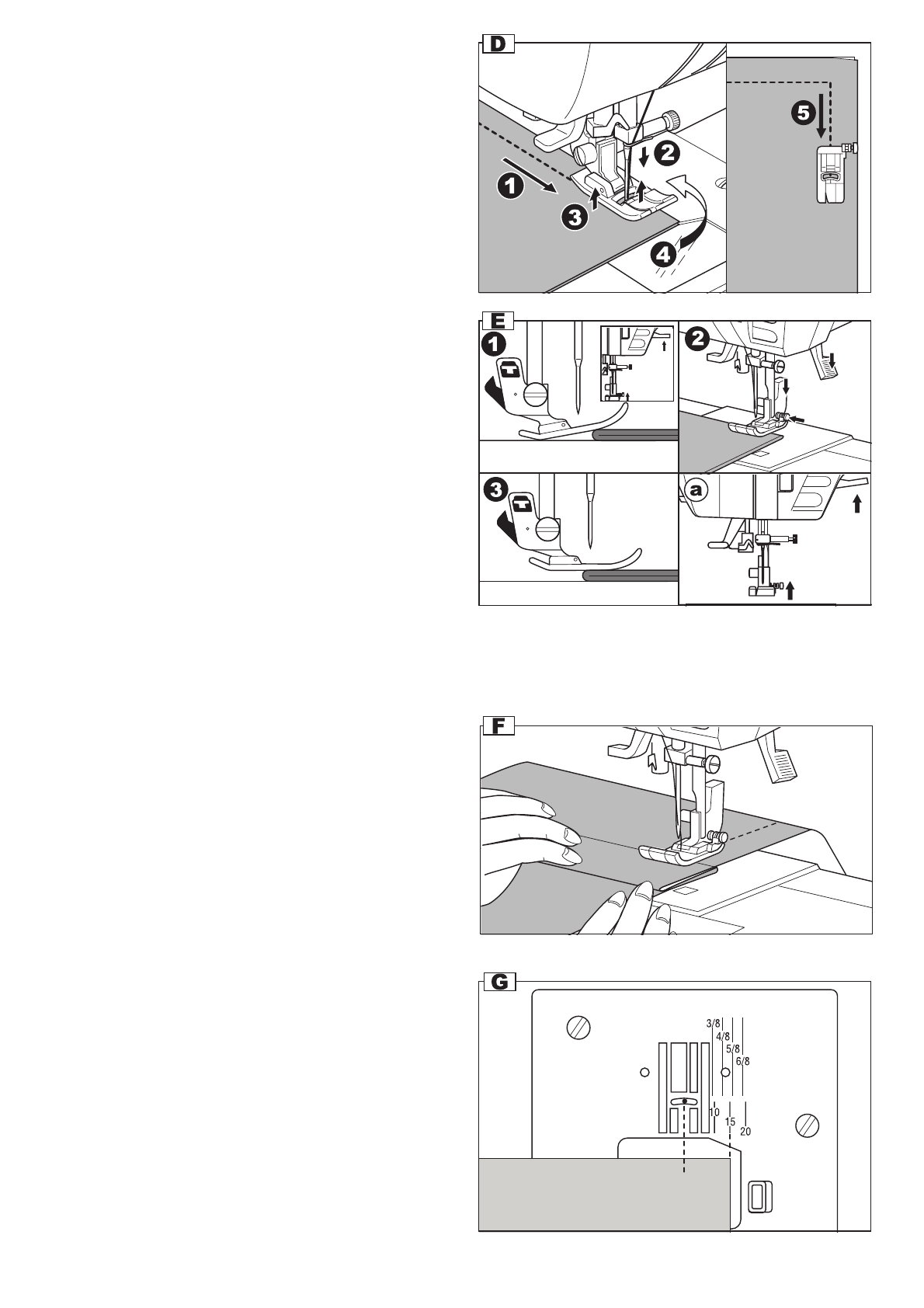 D
1
2
3
4
5

E
1
2
3
a

F

G
3/8
4/8
5/8
6/8
10
15
20