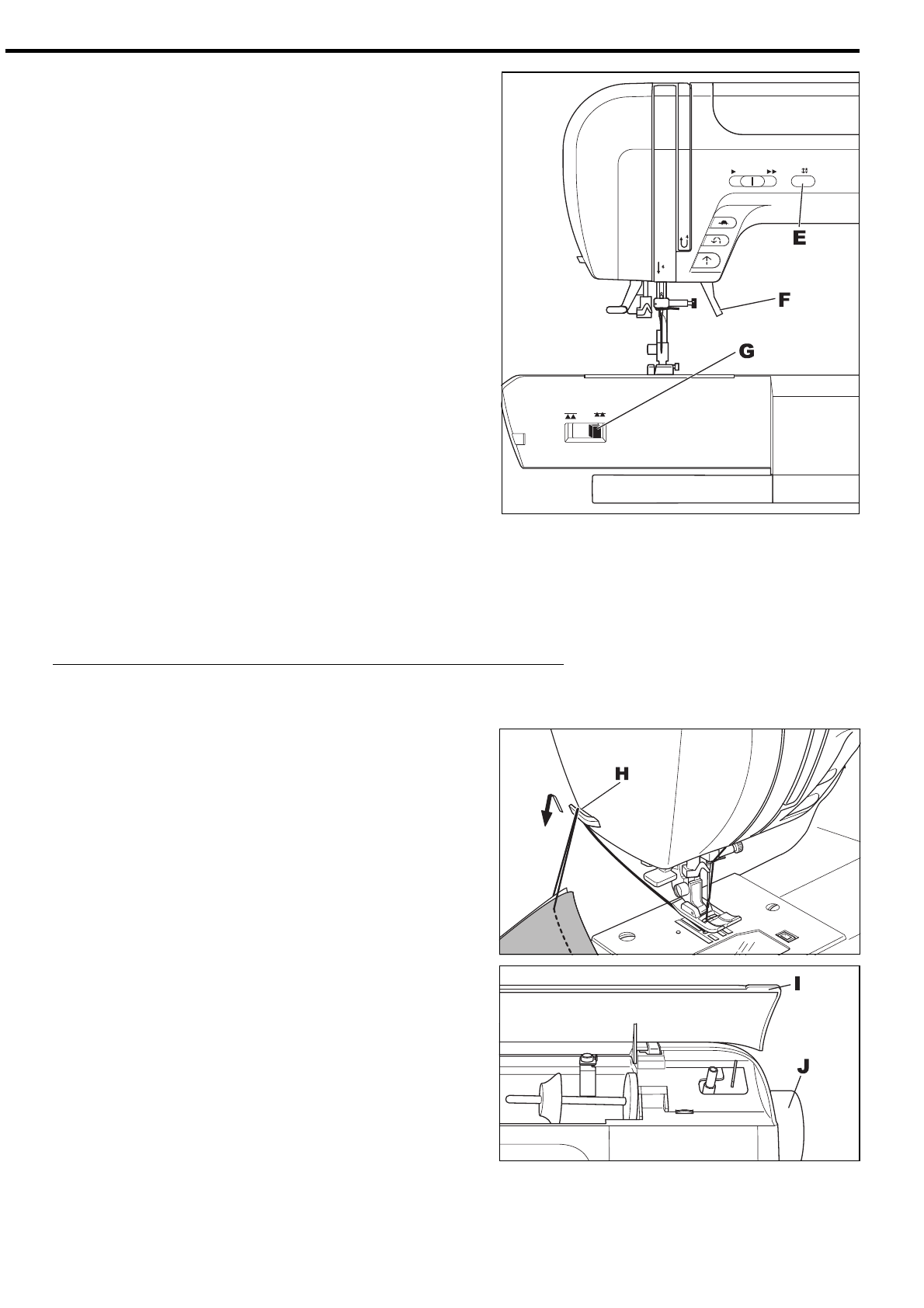 E

F

G

H

I

J