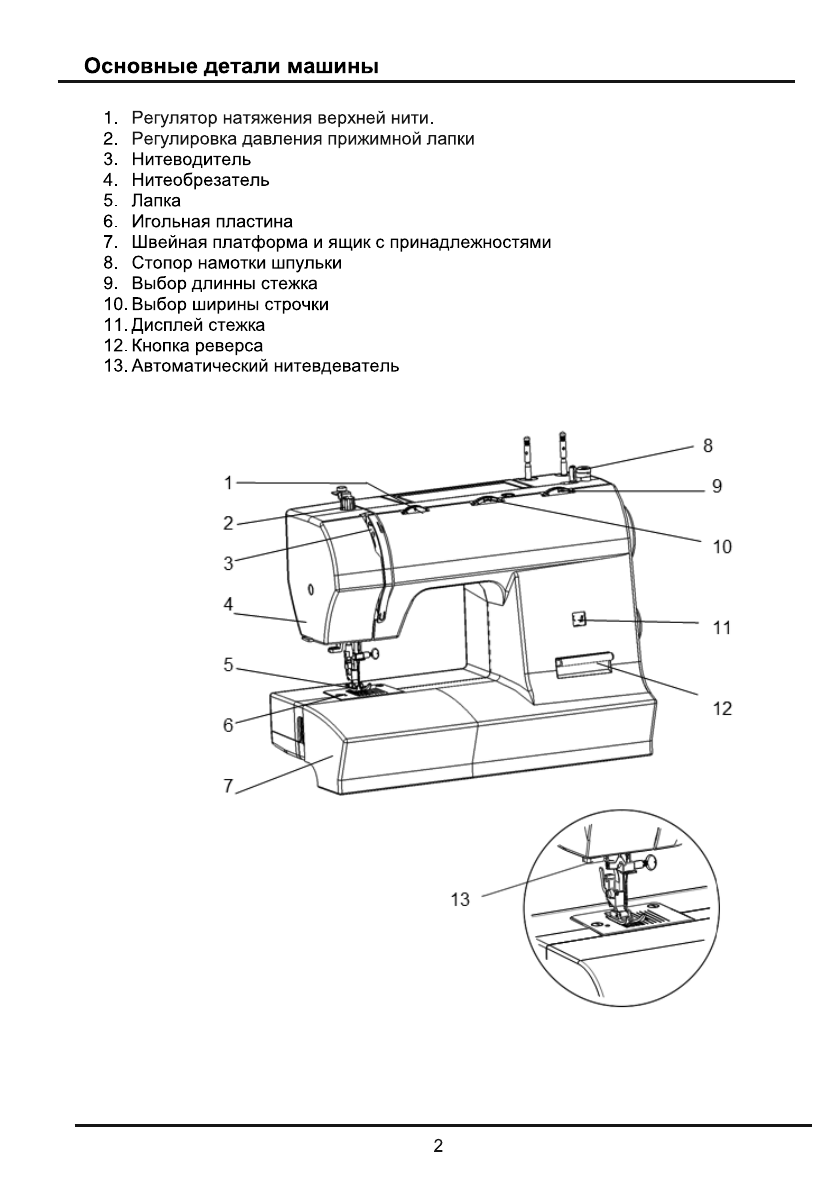 Основные детали машины

1. Регулятор натяжения верхней нити.
2. Регулировка давления прижимной лапки
3. Нитеводитель
4. Нитеобрезатель
5. Лапка
6. Игольная пластина
7. Швейная платформа и ящик с принадлежностями
8. Стопор намотки шпульки
9. Выбор длинны стежка
10. Выбор ширины строчки
11. Дисплей стежка
12. Кнопка реверса
13. Автоматический нитевдеватель

1
2
3
4
5
6
7
8
9
10
11
12
13

2