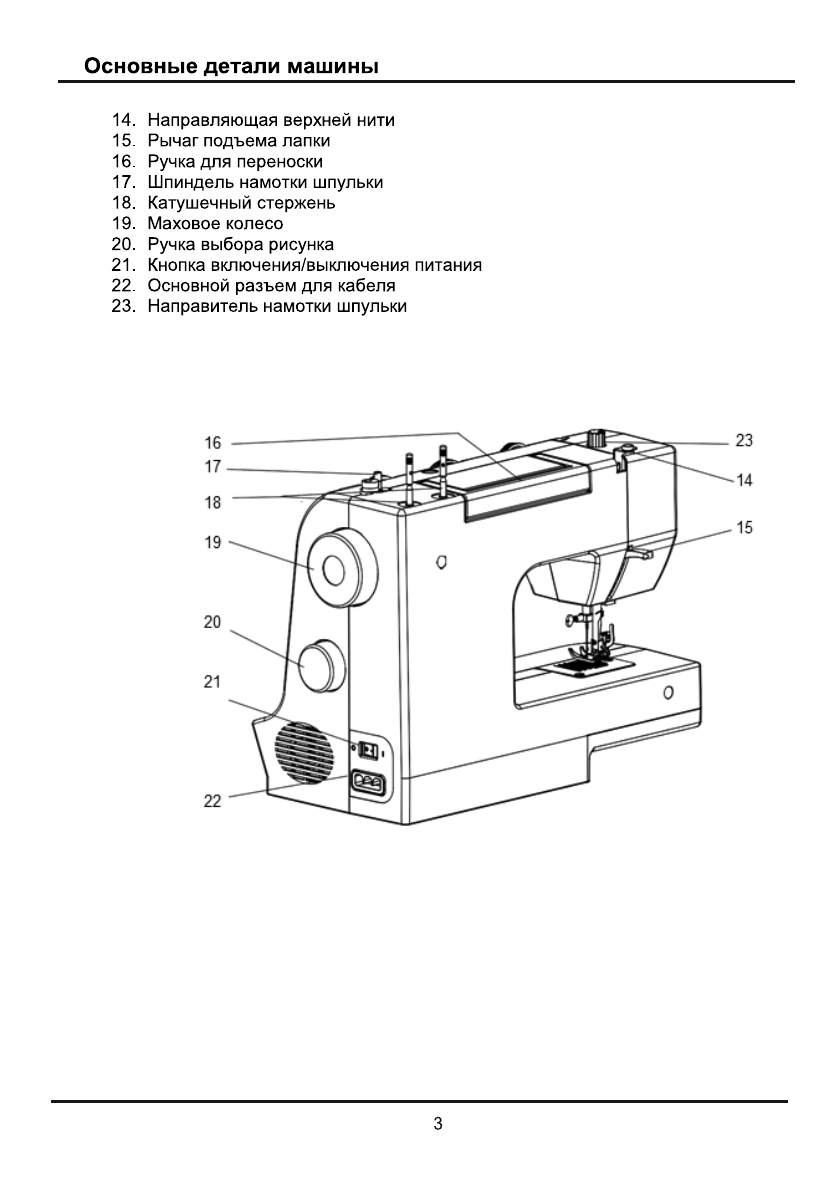 Основные детали машины

14. Направляющая верхней нити
15. Рычаг подъема лапки
16. Ручка для переноски
17. Шпиндель намотки шпульки
18. Катушечный стержень
19. Маховое колесо
20. Ручка выбора рисунка
21. Кнопка включения/выключения питания
22. Основной разъем для кабеля
23. Направитель намотки шпульки

16
17
18
19
20
21
22
23
14
15

3