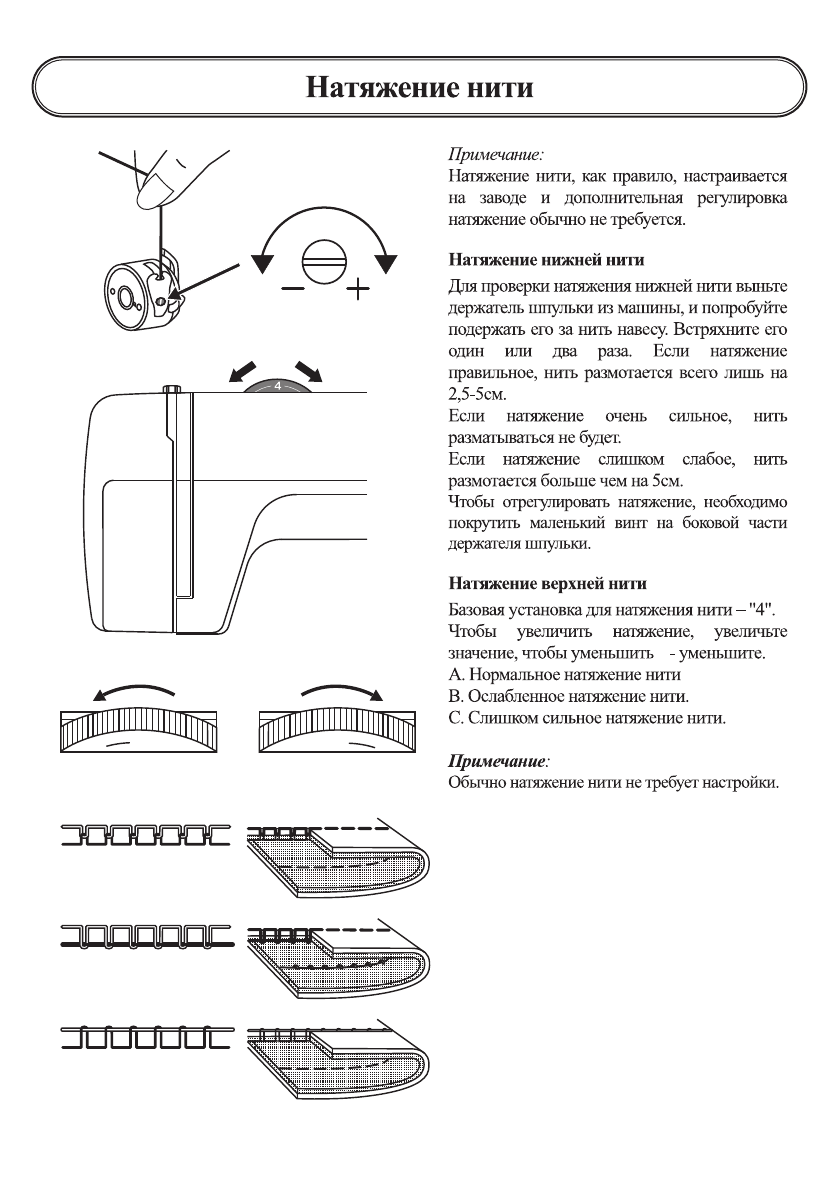 Натяжение нити

−
+

4

Примечание:
Натяжение нити, как правило, настраивается на заводе и дополнительная регулировка натяжение обычно не требуется.

Натяжение нижней нити
Для проверки натяжения нижней нити выньте держатель шпульки из машины, и попробуйте подержать его за нить навесу. Встряхните его один или два раза. Если натяжение правильное, нить размотается всего лишь на 2,5-5см.
Если натяжение очень сильное, нить разматываться не будет.
Если натяжение слишком слабое, нить размотается больше чем на 5см.
Чтобы отрегулировать натяжение, необходимо покрутить маленький винт на боковой части держателя шпульки.

Натяжение верхней нити
Базовая установка для натяжения нити – "4".
Чтобы увеличить натяжение, увеличьте значение, чтобы уменьшить - уменьшите.
А. Нормальное натяжение нити
В. Ослабленное натяжение нити.
С. Слишком сильное натяжение нити.

Примечание:
Обычно натяжение нити не требует настройки.