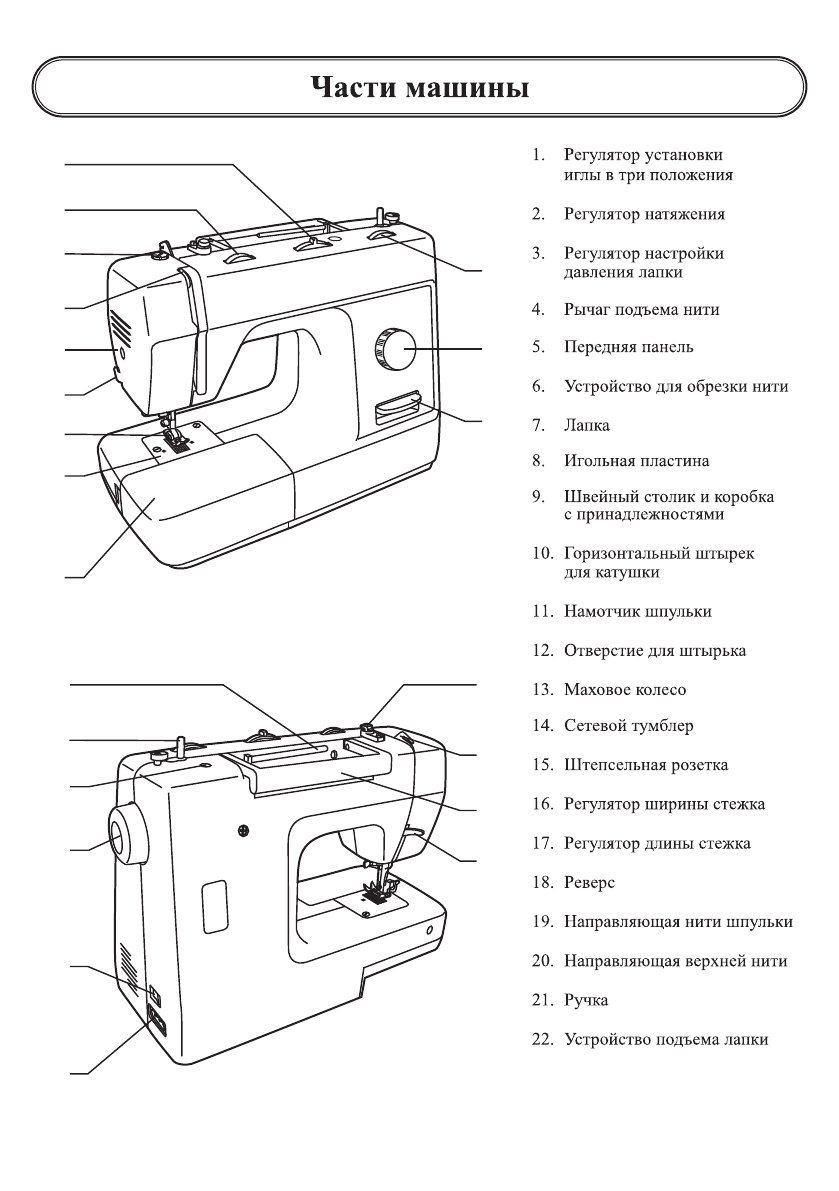 Части машины

1. Регулятор установки иглы в три положения

2. Регулятор натяжения

3. Регулятор настройки давления лапки

4. Рычаг подъема нити

5. Передняя панель

6. Устройство для обрезки нити

7. Лапка

8. Игольная пластина

9. Швейный столик и коробка с принадлежностями

10. Горизонтальный штырек для катушки

11. Намотчик шпульки

12. Отверстие для штырька

13. Маховое колесо

14. Сетевой тумблер

15. Штепсельная розетка

16. Регулятор ширины стежка

17. Регулятор длины стежка

18. Реверс

19. Направляющая нити шпульки

20. Направляющая верхней нити

21. Ручка

22. Устройство подъема лапки