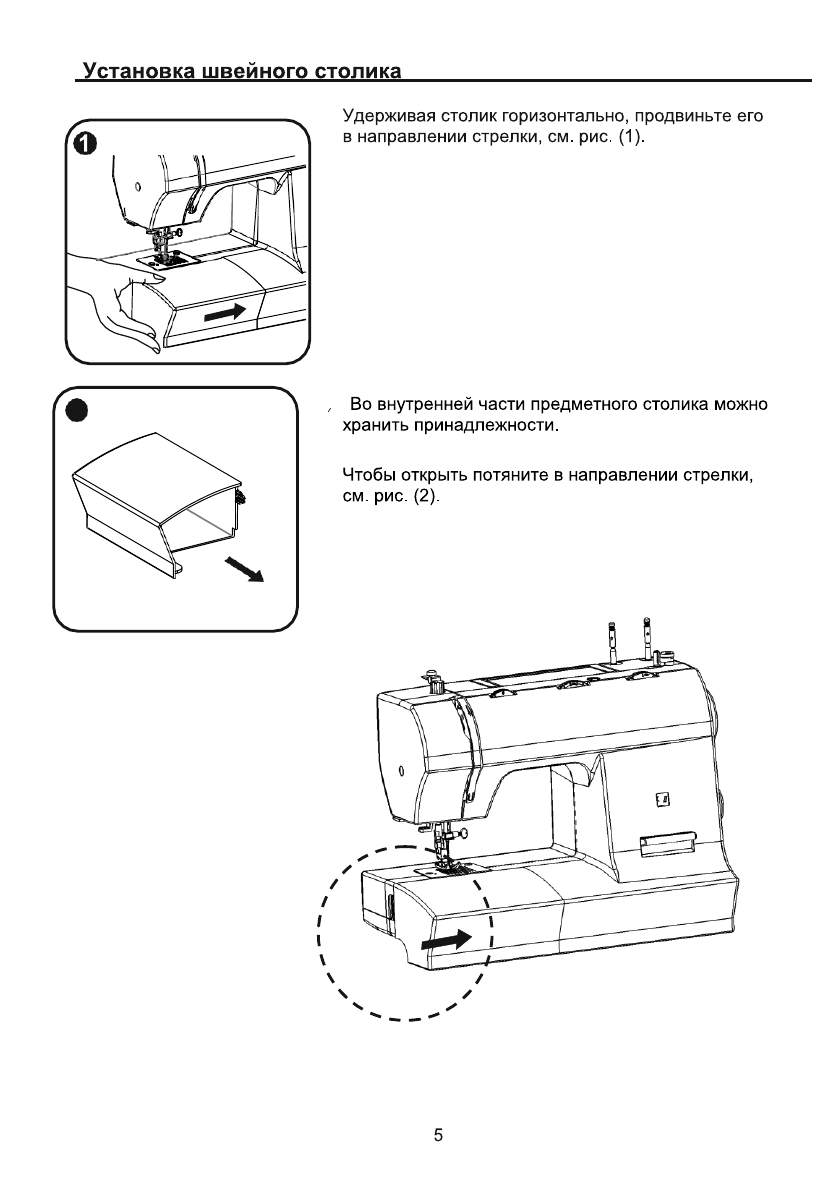 Установка швейного столика

1

Удерживая столик горизонтально, продвиньте его в направлении стрелки, см. рис. (1).

Во внутренней части предметного столика можно хранить принадлежности.

Чтобы открыть потяните в направлении стрелки, см. рис. (2).

5