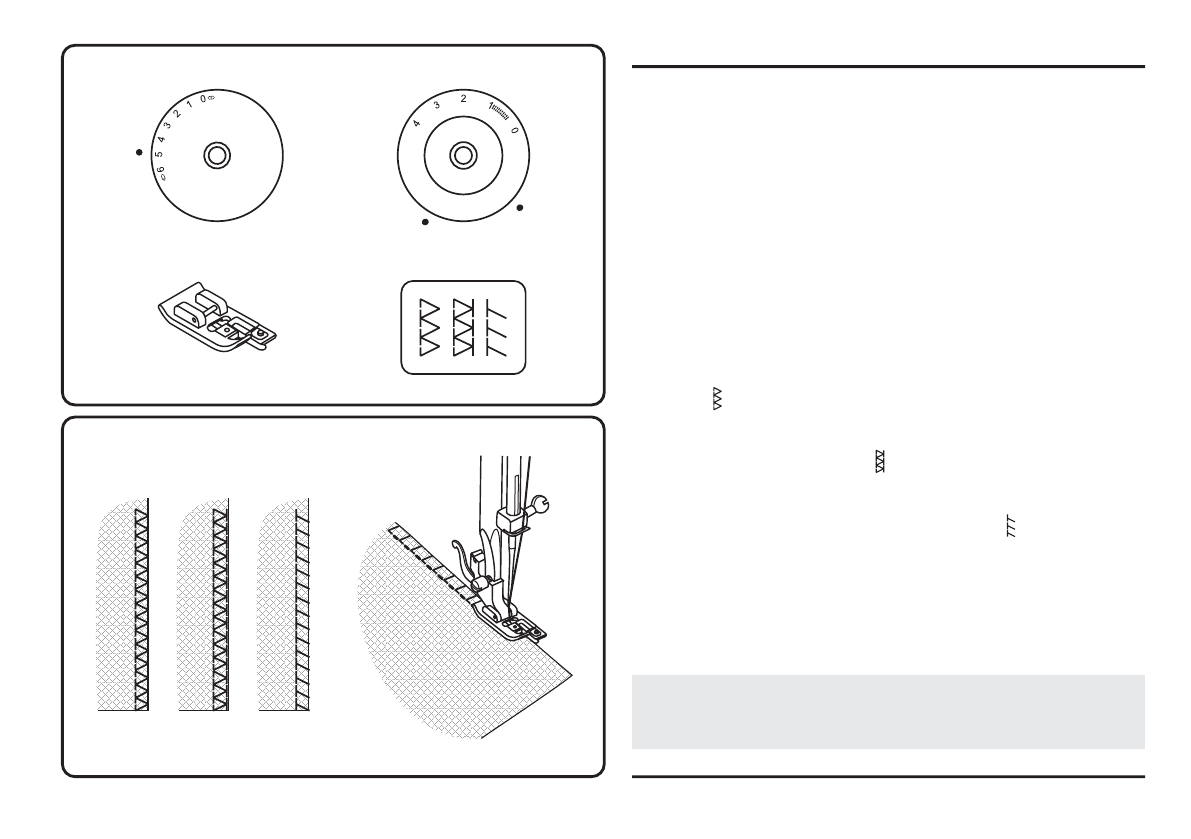 6 5 4 3 2 1 0

4 3 2 1 0