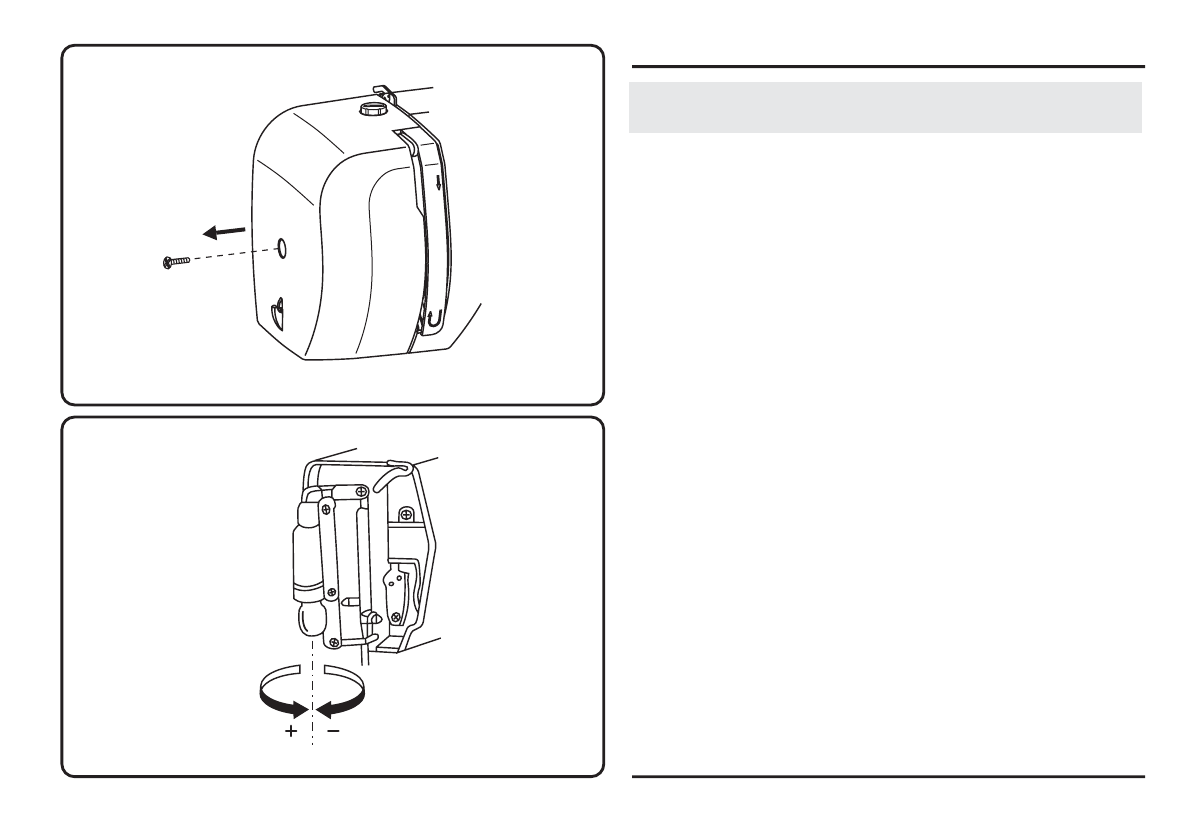 + −