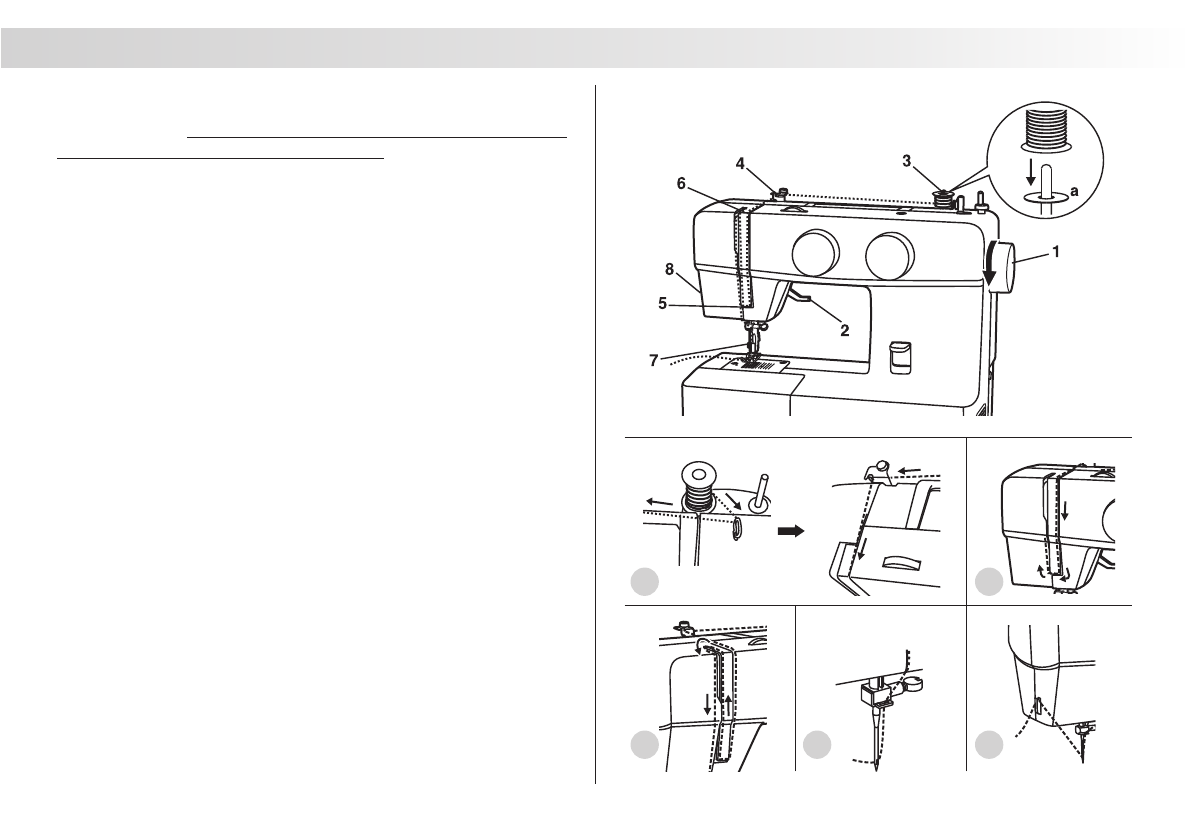 4
3
6
a
1
8
5
2
7