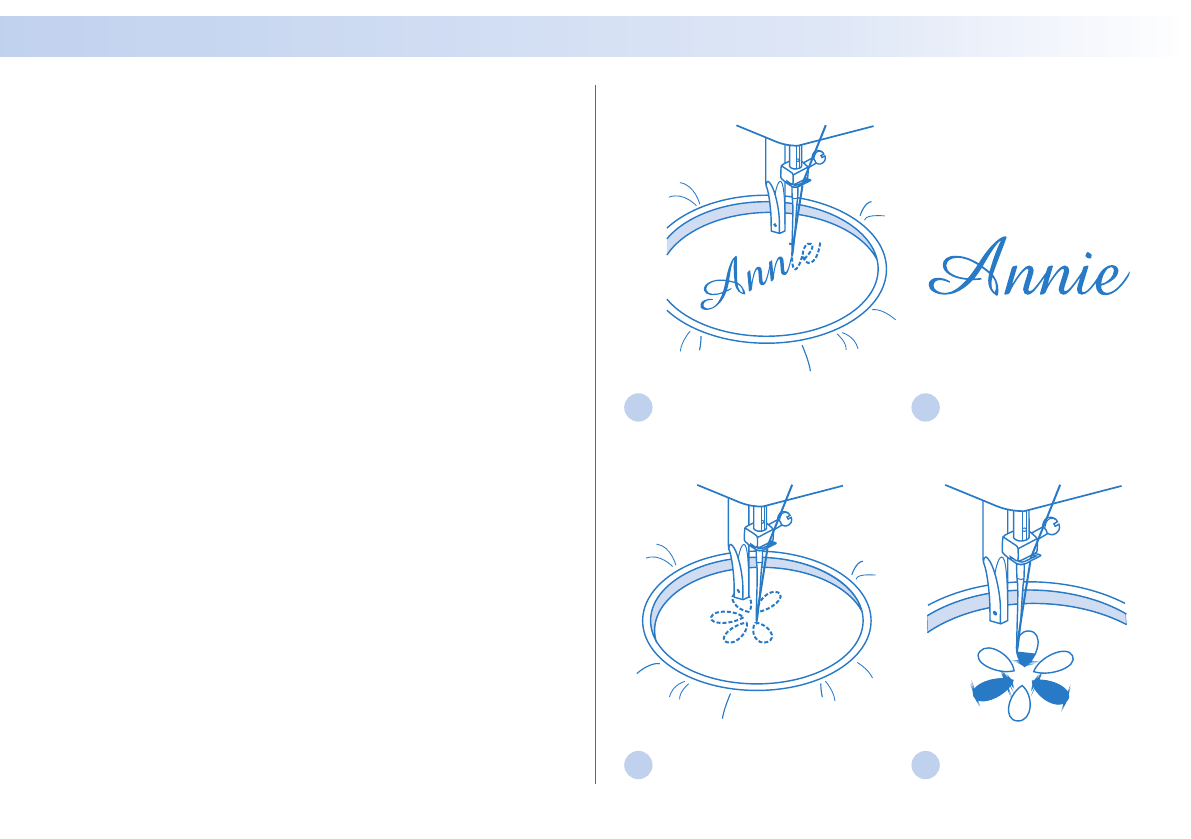 Annie

Annie