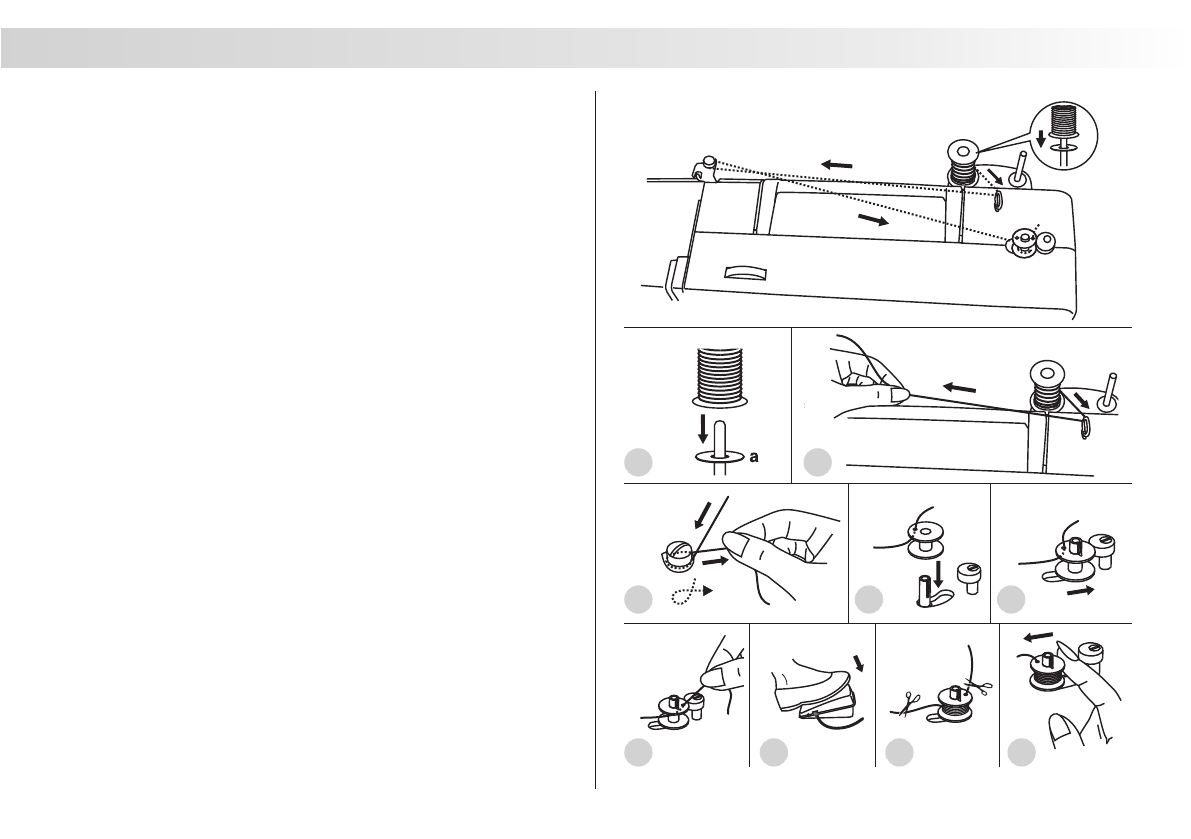 a