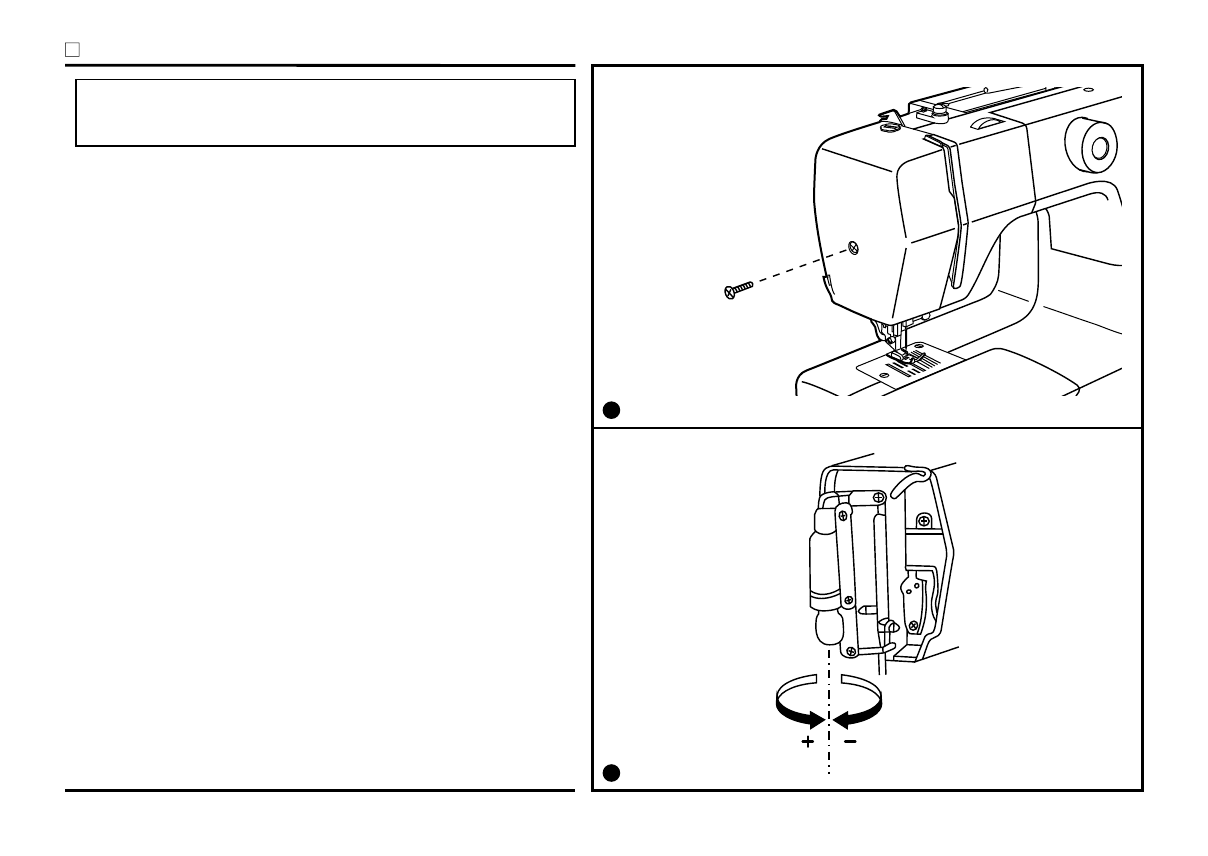 + −