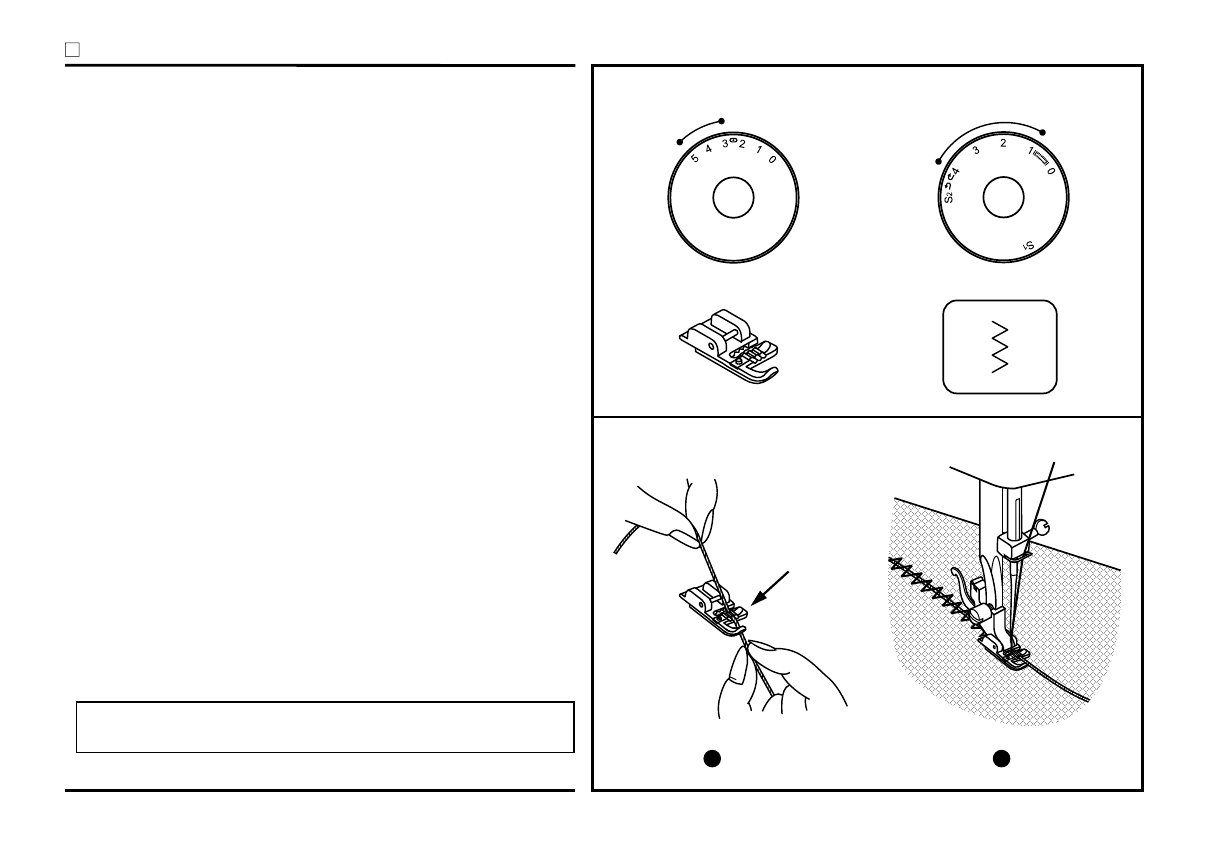 5 4 3 2 1 0

3 2 1 0 S2 4 S1