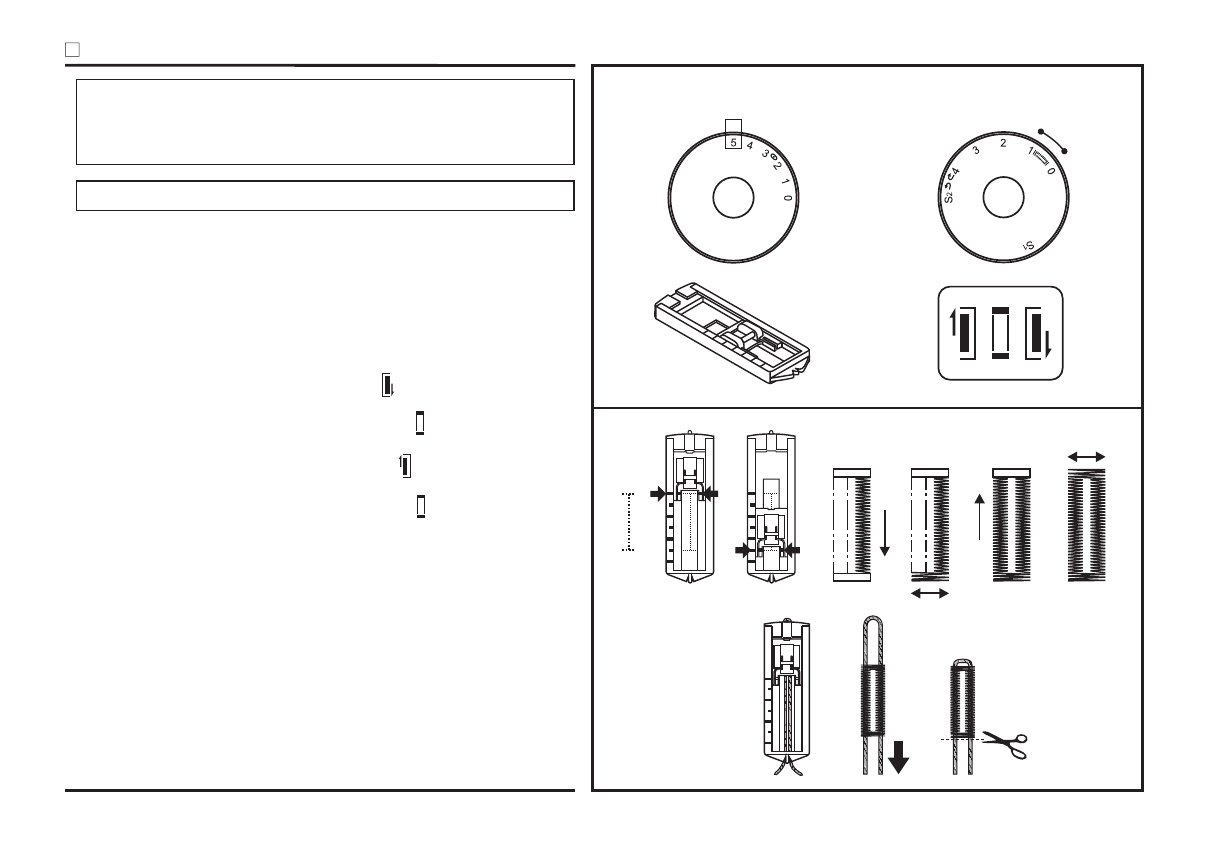 5 4 3 2 1 0

S2 4 3 2 1 0 S1