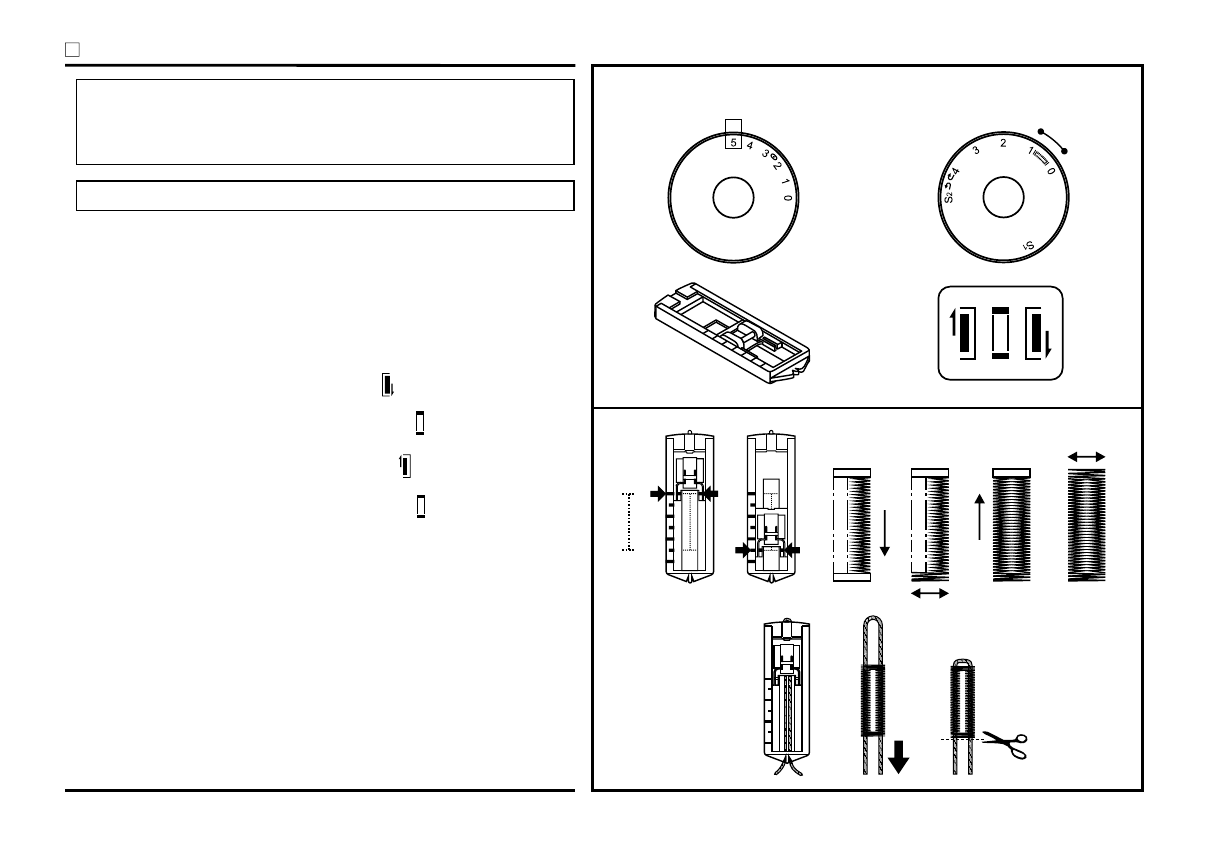 5 4 3 2 1 0

3 2 1 0 4 S2 S1